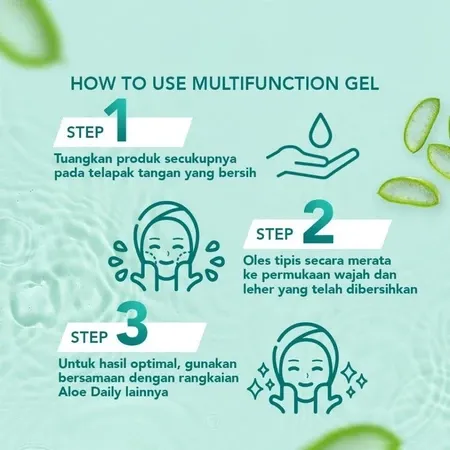 HOW TO USE MULTIFUNCTION GEL

STEP 1

Tuangkan produk secukupnya pada telapak tangan yang bersih

STEP 2

Oles tipis secara merata ke permukaan wajah dan leher yang telah dibersihkan

STEP 3

Untuk hasil optimal, gunakan bersamaan dengan rangkaian Aloe Daily lainnya