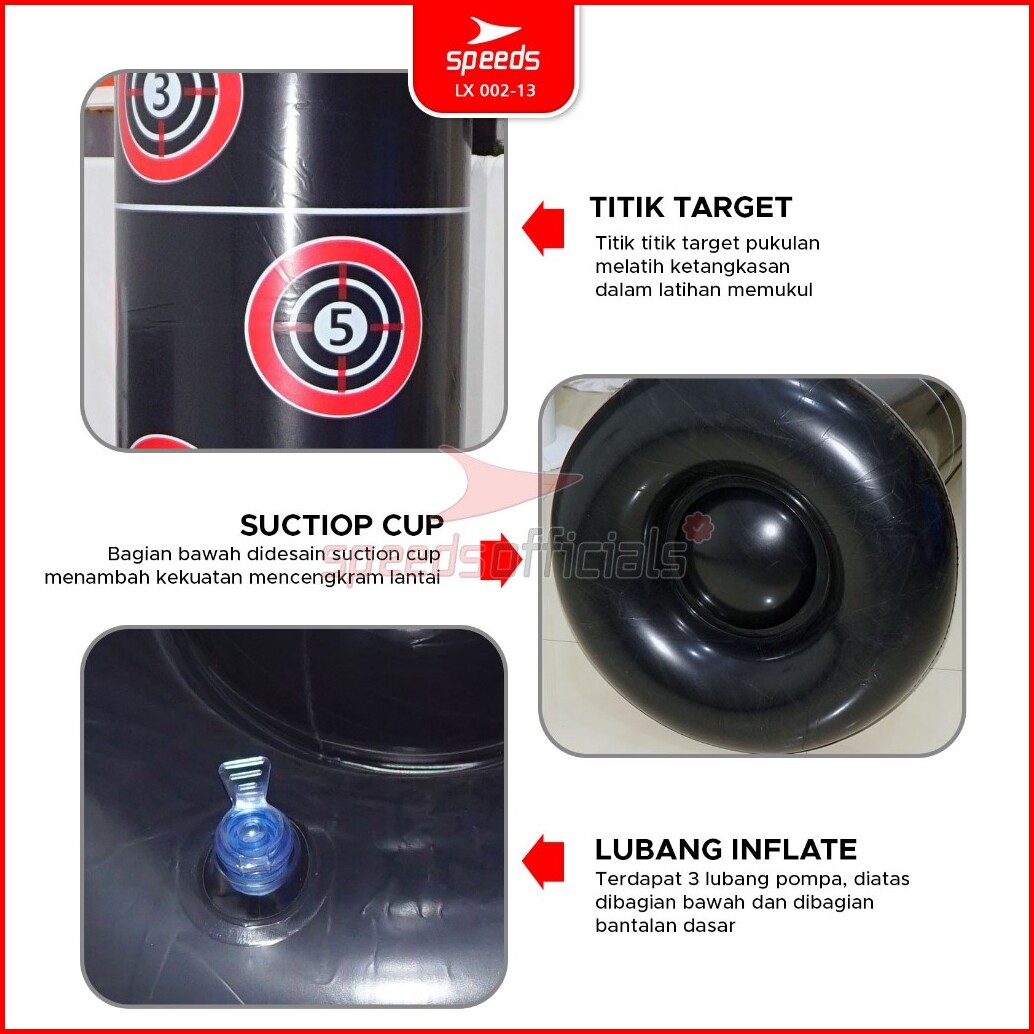 speeds
LX 002-13

3

5

TITIK TARGET
Titik titik target pukulan melatih ketangkasan dalam latihan memukul

SUCTIOP CUP
Bagian bawah didesain suction cup menambah kekuatan mencengkram lantai

speedsofficials

LUBANG INFLATE
Terdapat 3 lubang pompa, diatas dibagian bawah dan dibagian bantalan dasar