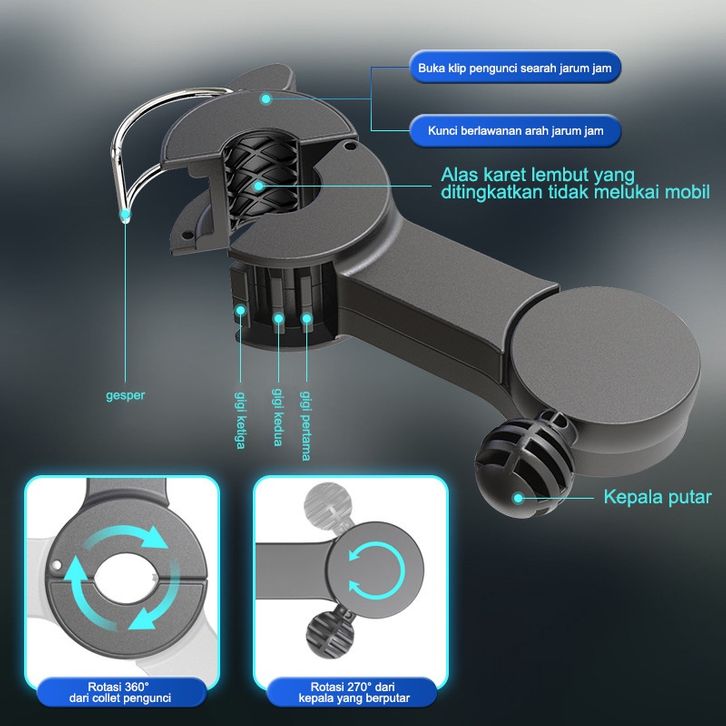 Buka klip pengunci searah jarum jam

Kunci berlawanan arah jarum jam

Alas karet lembut yang ditingkatkan tidak melukai mobil

gesper

gigi ketiga

gigi kedua

gigi pertama

Kepala putar

Rotasi 360° dari collet pengunci

Rotasi 270° dari kepala yang berputar