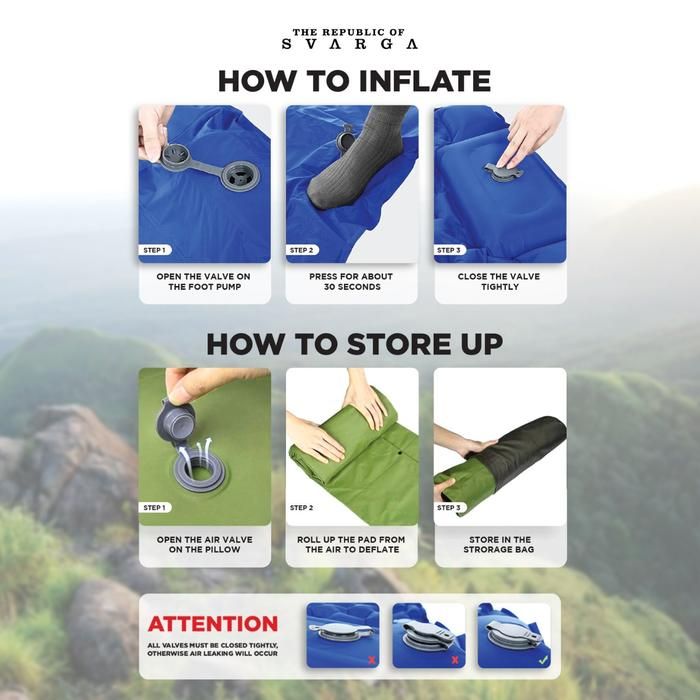 THE REPUBLIC OF
SVARGA

HOW TO INFLATE

STEP 1
OPEN THE VALVE ON THE FOOT PUMP

STEP 2
PRESS FOR ABOUT 30 SECONDS

STEP 3
CLOSE THE VALVE TIGHTLY

HOW TO STORE UP

STEP 1
OPEN THE AIR VALVE ON THE PILLOW

STEP 2
ROLL UP THE PAD FROM THE AIR TO DEFLATE

STEP 3
STORE IN THE STRORAGE BAG

ATTENTION
ALL VALVES MUST BE CLOSED TIGHTLY, OTHERWISE AIR LEAKING WILL OCCUR