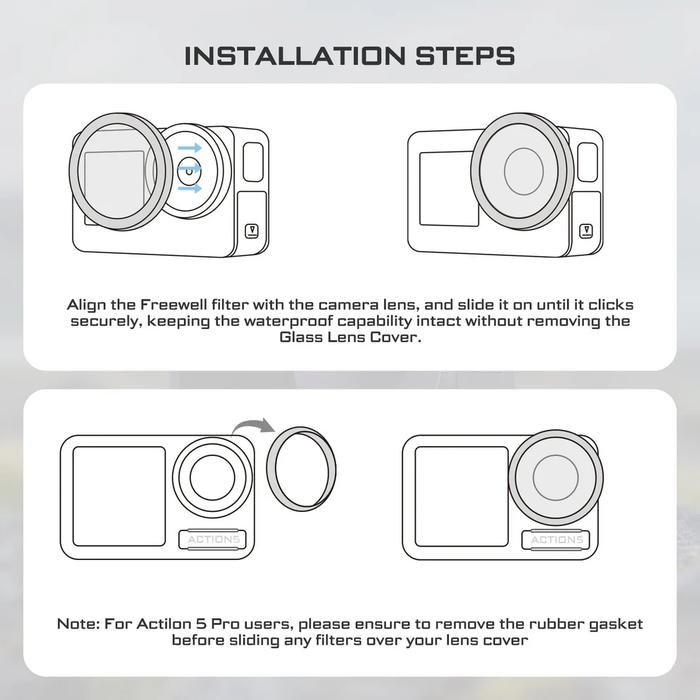 INSTALLATION STEPS

Align the Freewell filter with the camera lens, and slide it on until it clicks securely, keeping the waterproof capability intact without removing the Glass Lens Cover.

ACTION5

ACTION5

Note: For Actilon 5 Pro users, please ensure to remove the rubber gasket before sliding any filters over your lens cover