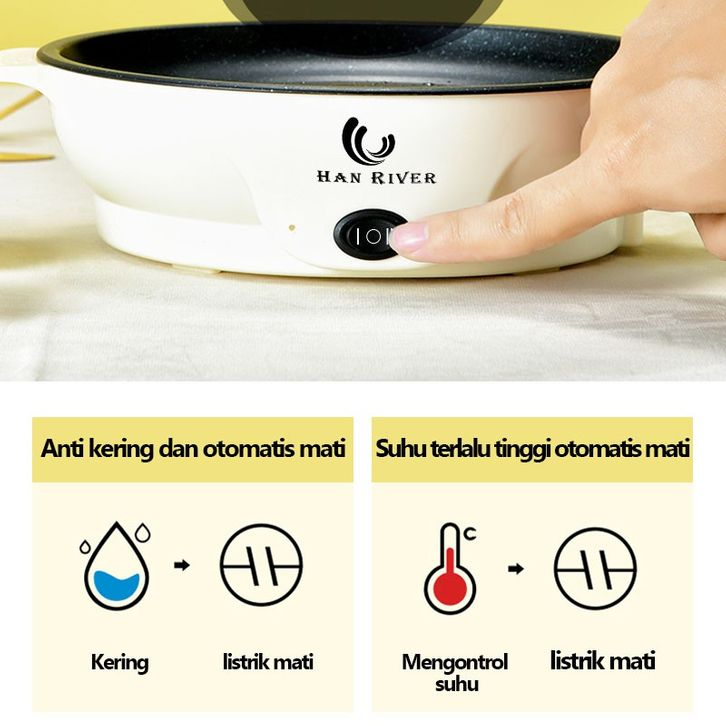 HAN RIVER

Anti kering dan otomatis mati

Kering

listrik mati

Suhu terlalu tinggi otomatis mati

C

Mengontrol suhu

listrik mati