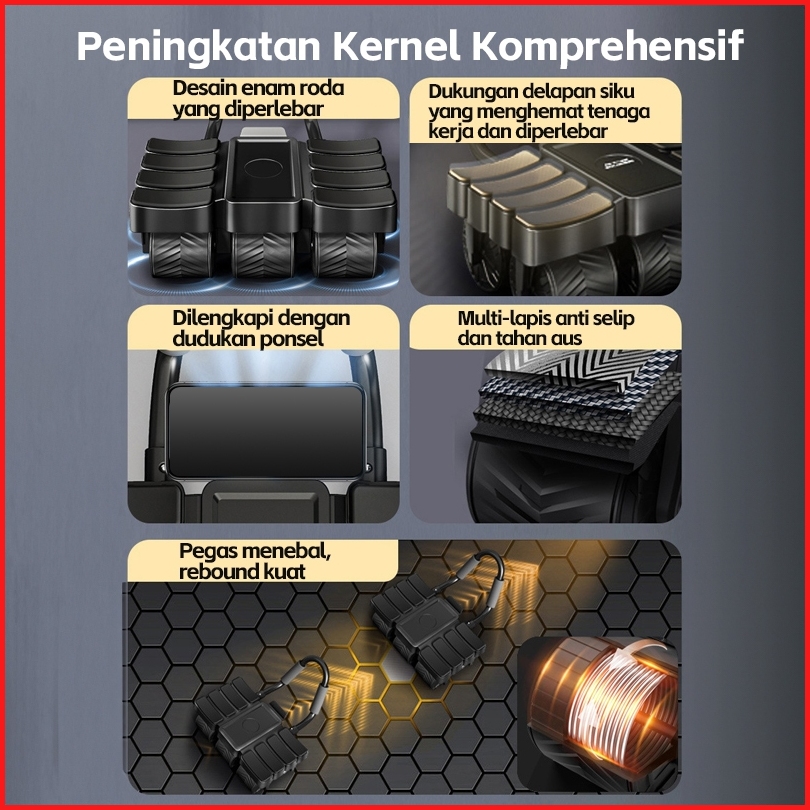 Peningkatan Kernel Komprehensif

Desain enam roda yang diperlebar

Dukungan delapan siku yang menghemat tenaga kerja dan diperlebar

Dilengkapi dengan dudukan ponsel

Multi-lapis anti selip dan tahan aus

Pegas menebal, rebound kuat