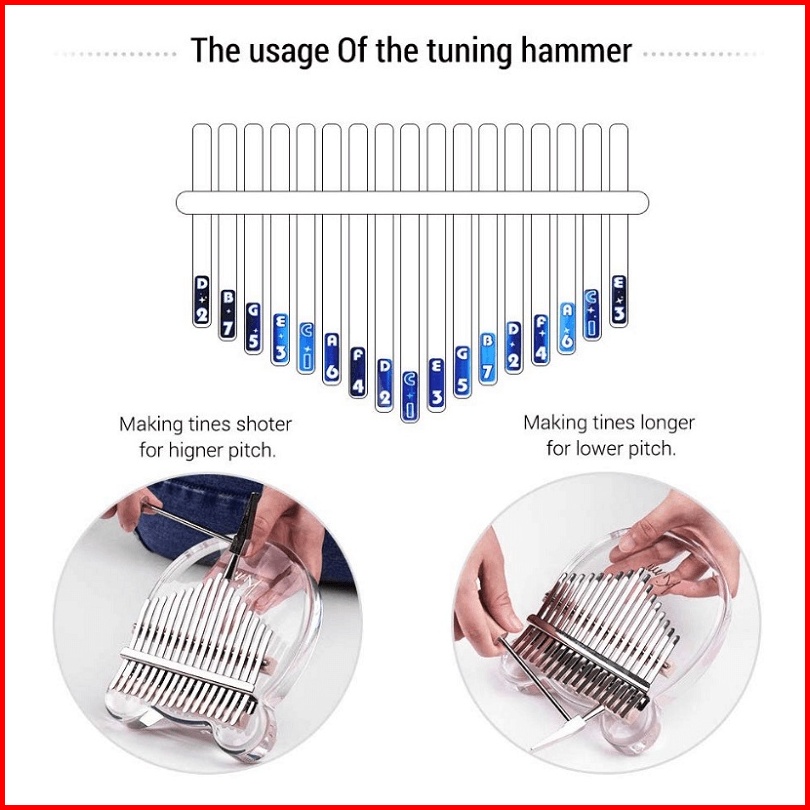 The usage Of the tuning hammer

D 2 B 7 G 5 E 3 C 1 A 6 F 4 D 2 C 1 E 3 G 5 B 7 D 2 F 4 A 6 C 1 E 3

Making tines shoter for higner pitch.

Making tines longer for lower pitch.