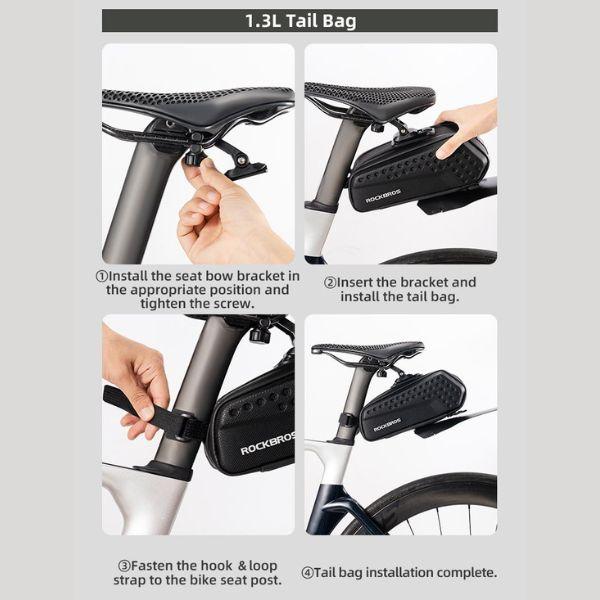 1.3L Tail Bag

ROCKBROS

①Install the seat bow bracket in the appropriate position and tighten the screw.

②Insert the bracket and install the tail bag.

ROCKBROS

ROCKBROS

③Fasten the hook & loop strap to the bike seat post.

④Tail bag installation complete.