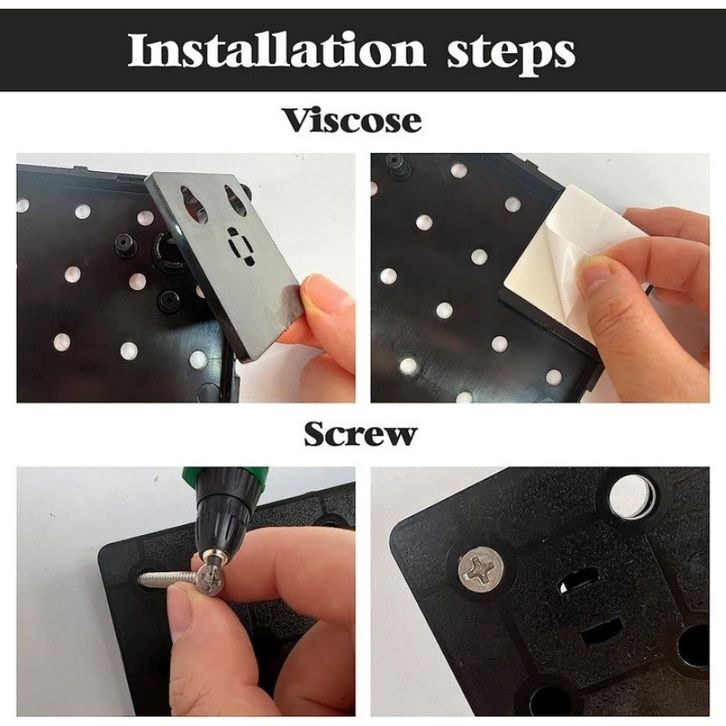 Installation steps

Viscose

Screw