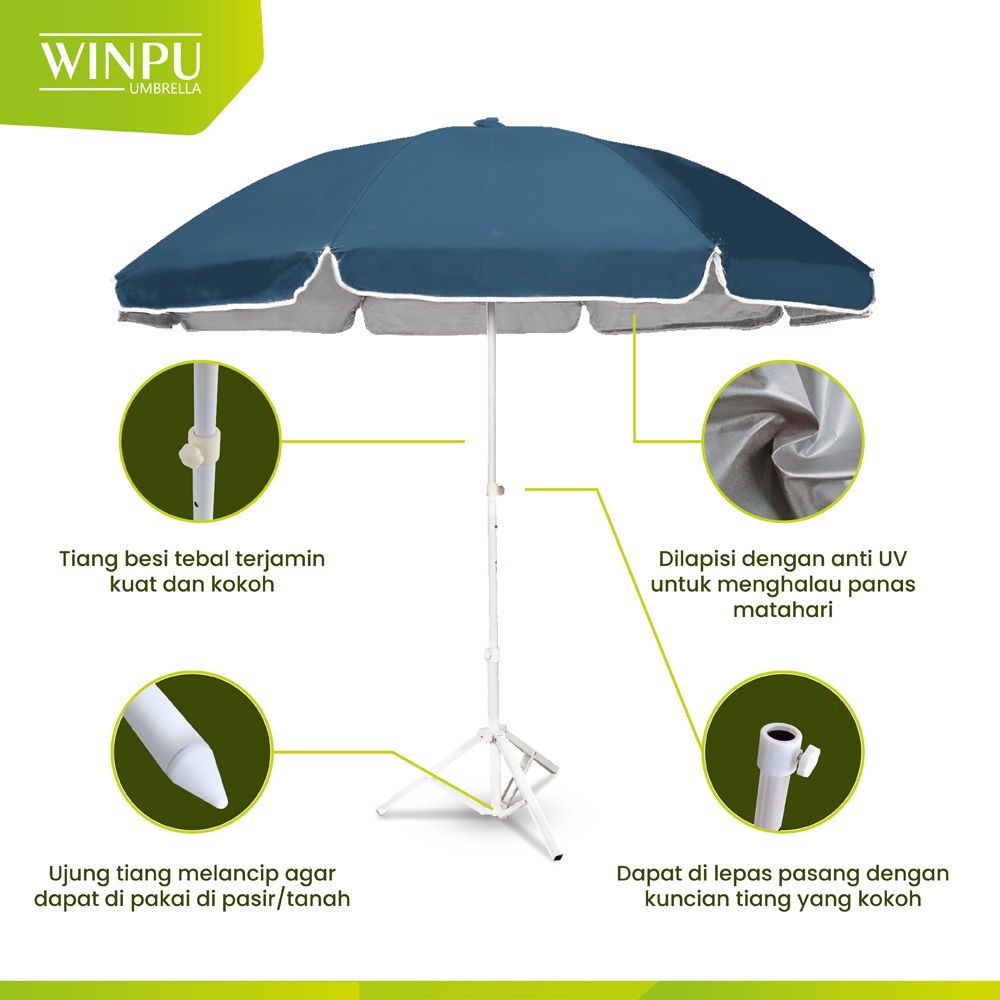 WINPU
UMBRELLA

Tiang besi tebal terjamin kuat dan kokoh

Dilapisi dengan anti UV untuk menghalau panas matahari

Ujung tiang melancip agar dapat di pakai di pasir/tanah

Dapat di lepas pasang dengan kuncian tiang yang kokoh