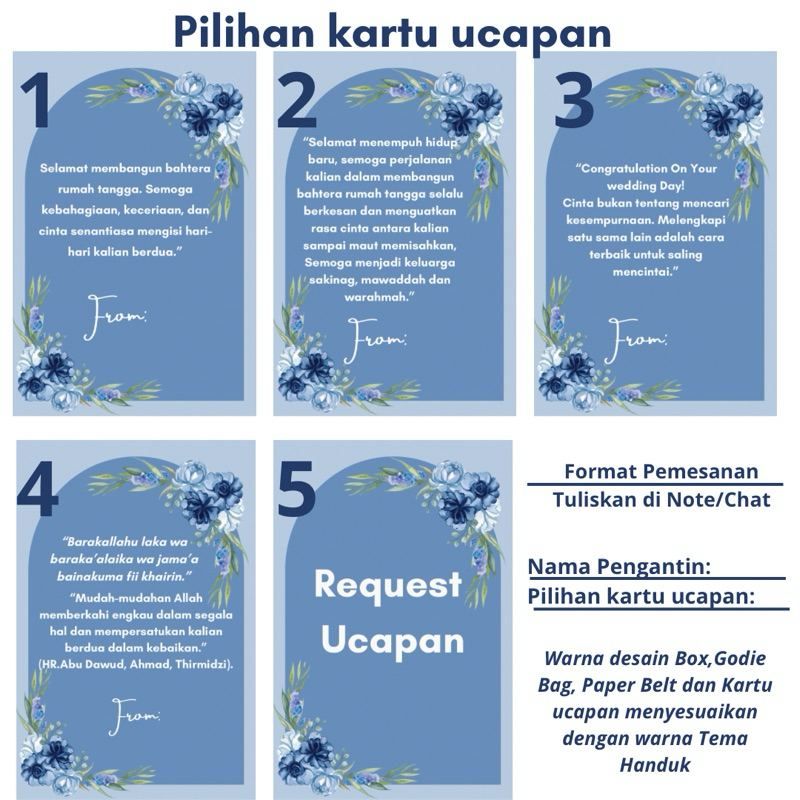 Pilihan kartu ucapan

1

Selamat membangun bahtera rumah tangga. Semoga kebahagiaan, keceriaan, dan cinta senantiasa mengisi hari-hari kalian berdua."

From:

2

"Selamat menempuh hidup baru, semoga perjalanan kalian dalam membangun bahtera rumah tangga selalu berkesan dan menguatkan rasa cinta antara kalian sampai maut memisahkan, Semoga menjadi keluarga sakinag, mawaddah dan warahmah."

From:

3

"Congratulation On Your wedding Day! Cinta bukan tentang mencari kesempurnaan. Melengkapi satu sama lain adalah cara terbaik untuk saling mencintai."

From:

4

"Barakallahu laka wa baraka'alaika wa jama'a bainakuma fii khairin."

"Mudah-mudahan Allah memberkahi engkau dalam segala hal dan mempersatukan kalian berdua dalam kebaikan."
(HR.Abu Dawud, Ahmad, Thirmidzi).

From:

5

Request Ucapan

Format Pemesanan
Tuliskan di Note/Chat

Nama Pengantin:
Pilihan kartu ucapan:

Warna desain Box,Godie Bag, Paper Belt dan Kartu ucapan menyesuaikan dengan warna Tema Handuk