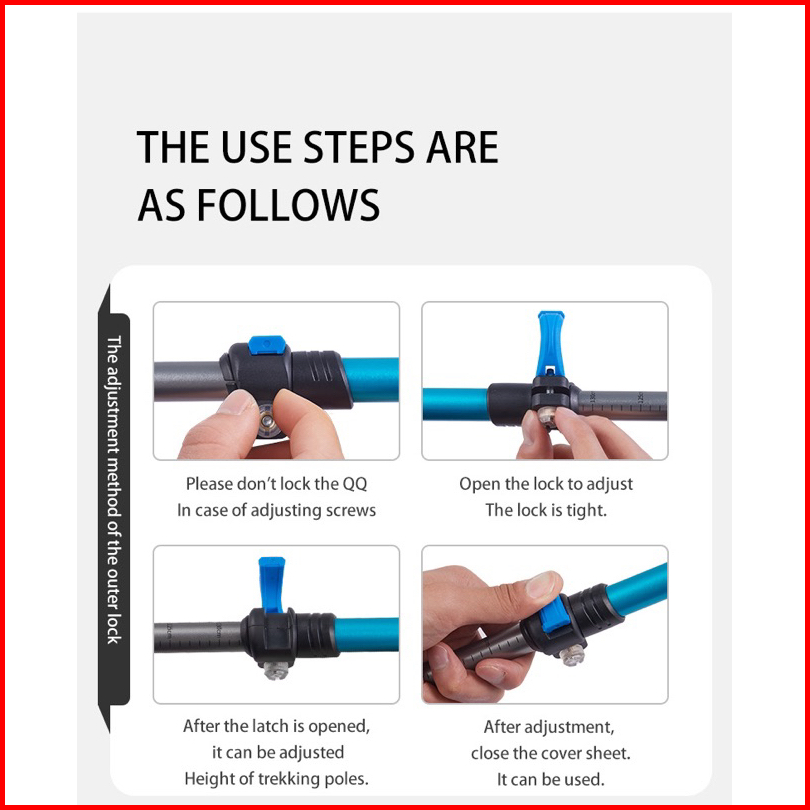 THE USE STEPS ARE AS FOLLOWS

The adjustment method of the outer lock

Please don't lock the QQ
In case of adjusting screws

Open the lock to adjust
The lock is tight.

After the latch is opened,
it can be adjusted
Height of trekking poles.

After adjustment,
close the cover sheet.
It can be used.