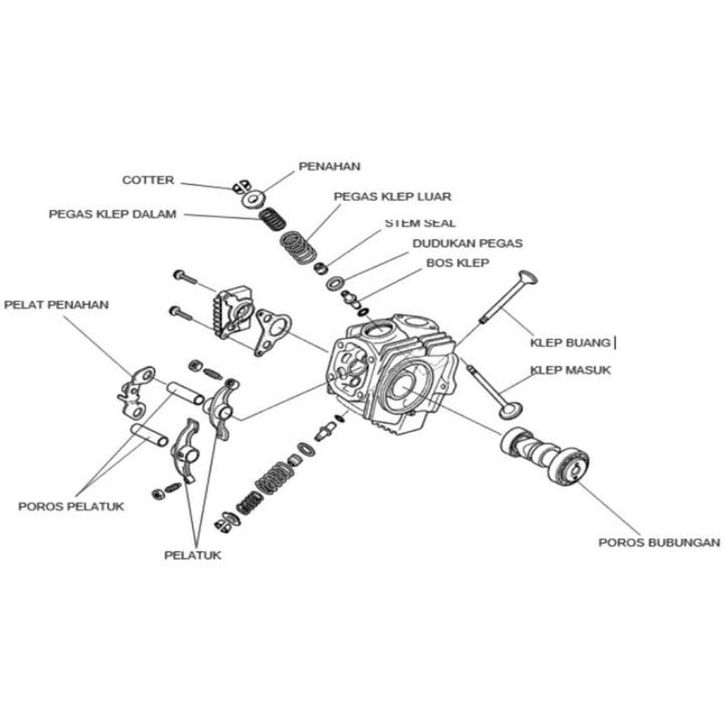 PENAHAN
COTTER
PEGAS KLEP LUAR
PEGAS KLEP DALAM
STEM SEAL
DUDUKAN PEGAS
BOS KLEP
PELAT PENAHAN
KLEP BUANG
KLEP MASUK
POROS PELATUK
PELATUK
POROS BUBUNGAN