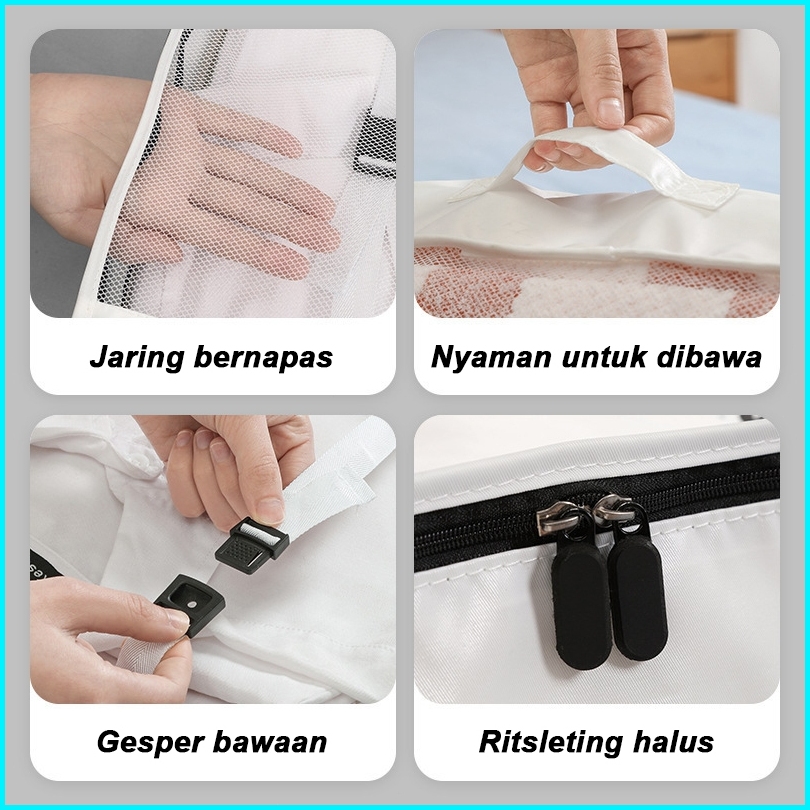 Jaring bernapas

Nyaman untuk dibawa

Gesper bawaan

Ritsleting halus