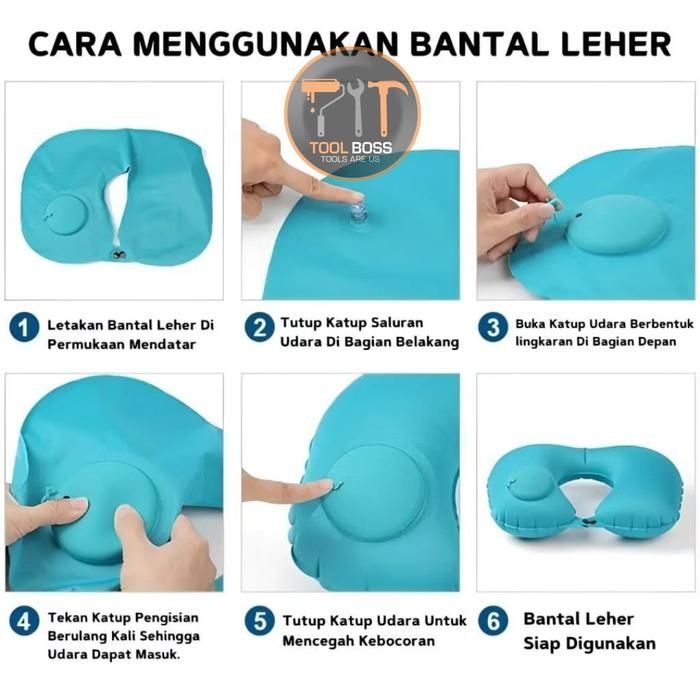 CARA MENGGUNAKAN BANTAL LEHER

TOOL BOSS
TOOLS ARE US

1 Letakan Bantal Leher Di Permukaan Mendatar

2 Tutup Katup Saluran Udara Di Bagian Belakang

3 Buka Katup Udara Berbentuk lingkaran Di Bagian Depan

4 Tekan Katup Pengisian Berulang Kali Sehingga Udara Dapat Masuk.

5 Tutup Katup Udara Untuk Mencegah Kebocoran

6 Bantal Leher Siap Digunakan