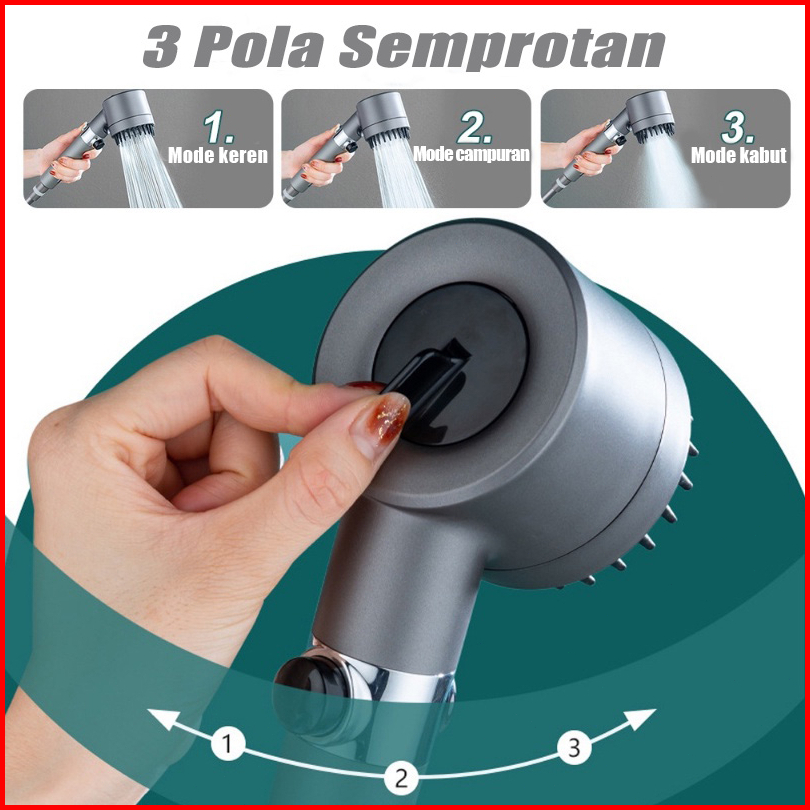 3 Pola Semprotan

1.
Mode keren

2.
Mode campuran

3.
Mode kabut

1
2
3