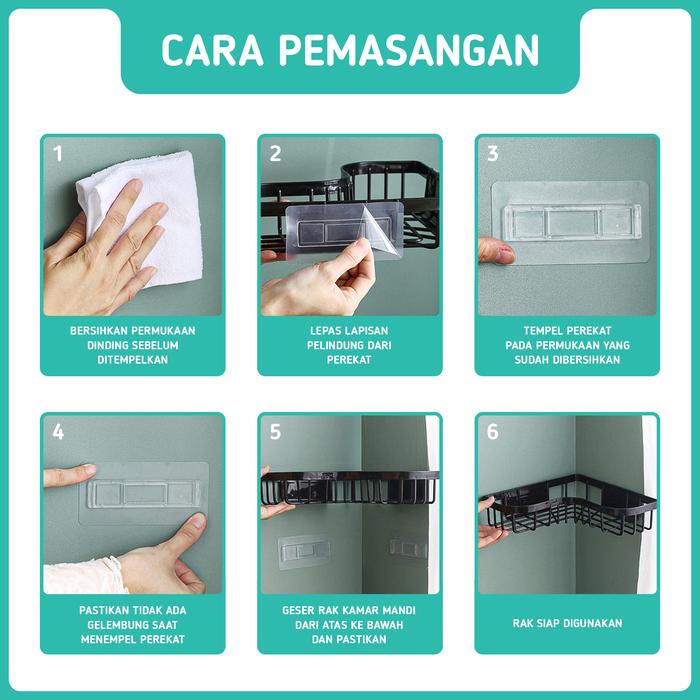 CARA PEMASANGAN

1

BERSIHKAN PERMUKAAN DINDING SEBELUM DITEMPELKAN

2

LEPAS LAPISAN PELINDUNG DARI PEREKAT

3

TEMPEL PEREKAT PADA PERMUKAAN YANG SUDAH DIBERSIHKAN

4

PASTIKAN TIDAK ADA GELEMBUNG SAAT MENEMPEL PEREKAT

5

GESER RAK KAMAR MANDI DARI ATAS KE BAWAH DAN PASTIKAN

6

RAK SIAP DIGUNAKAN