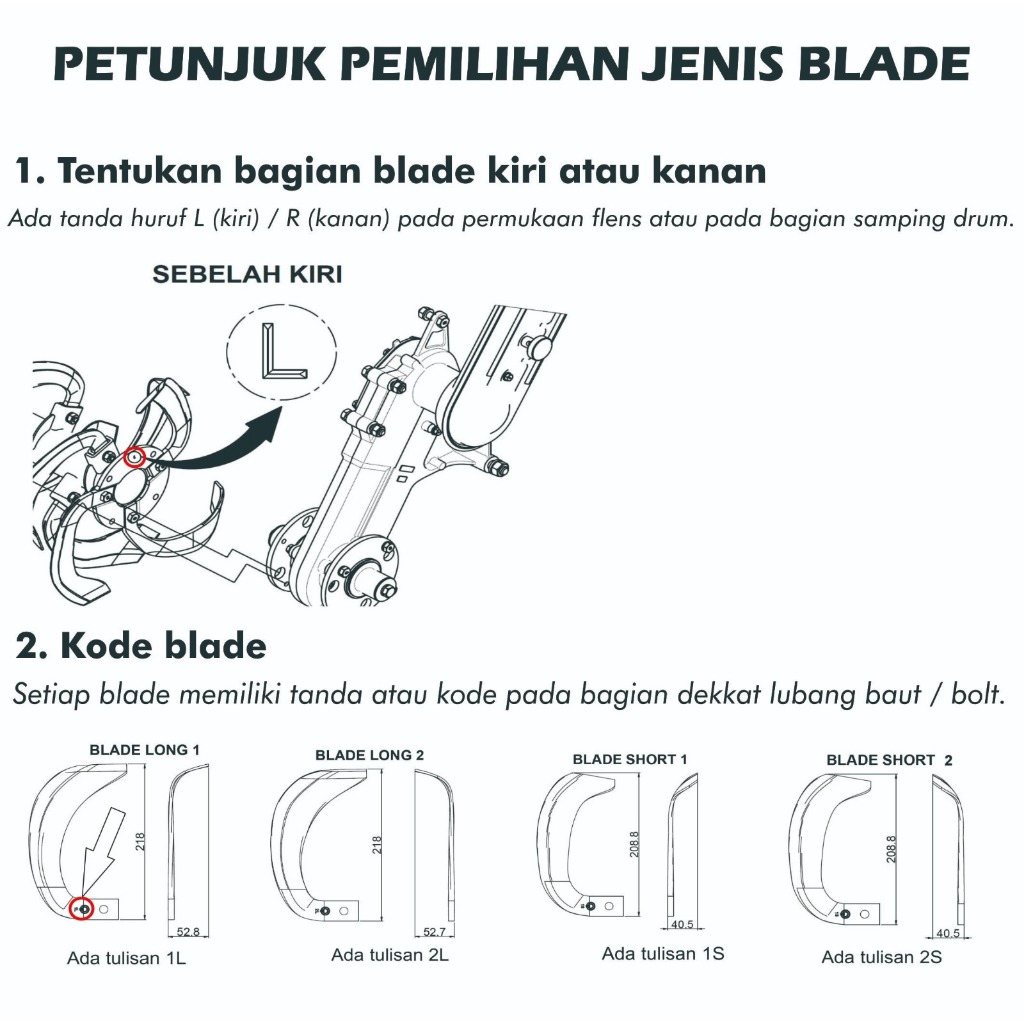 PETUNJUK PEMILIHAN JENIS BLADE

1. Tentukan bagian blade kiri atau kanan

Ada tanda huruf L (kiri) / R (kanan) pada permukaan flens atau pada bagian samping drum.

SEBELAH KIRI

L

2. Kode blade

Setiap blade memiliki tanda atau kode pada bagian dekkat lubang baut / bolt.

BLADE LONG 1

218

52.8

Ada tulisan 1L

BLADE LONG 2

218

52.7

Ada tulisan 2L

BLADE SHORT 1

208.8

40.5

Ada tulisan 1S

BLADE SHORT 2

208.8

40.5

Ada tulisan 2S