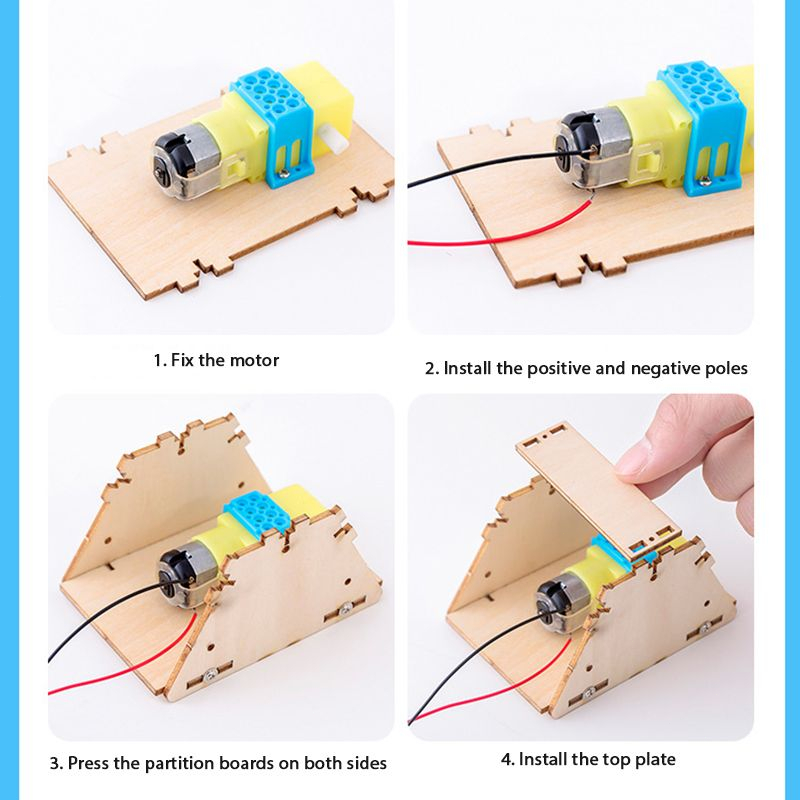 1. Fix the motor

2. Install the positive and negative poles

3. Press the partition boards on both sides

4. Install the top plate