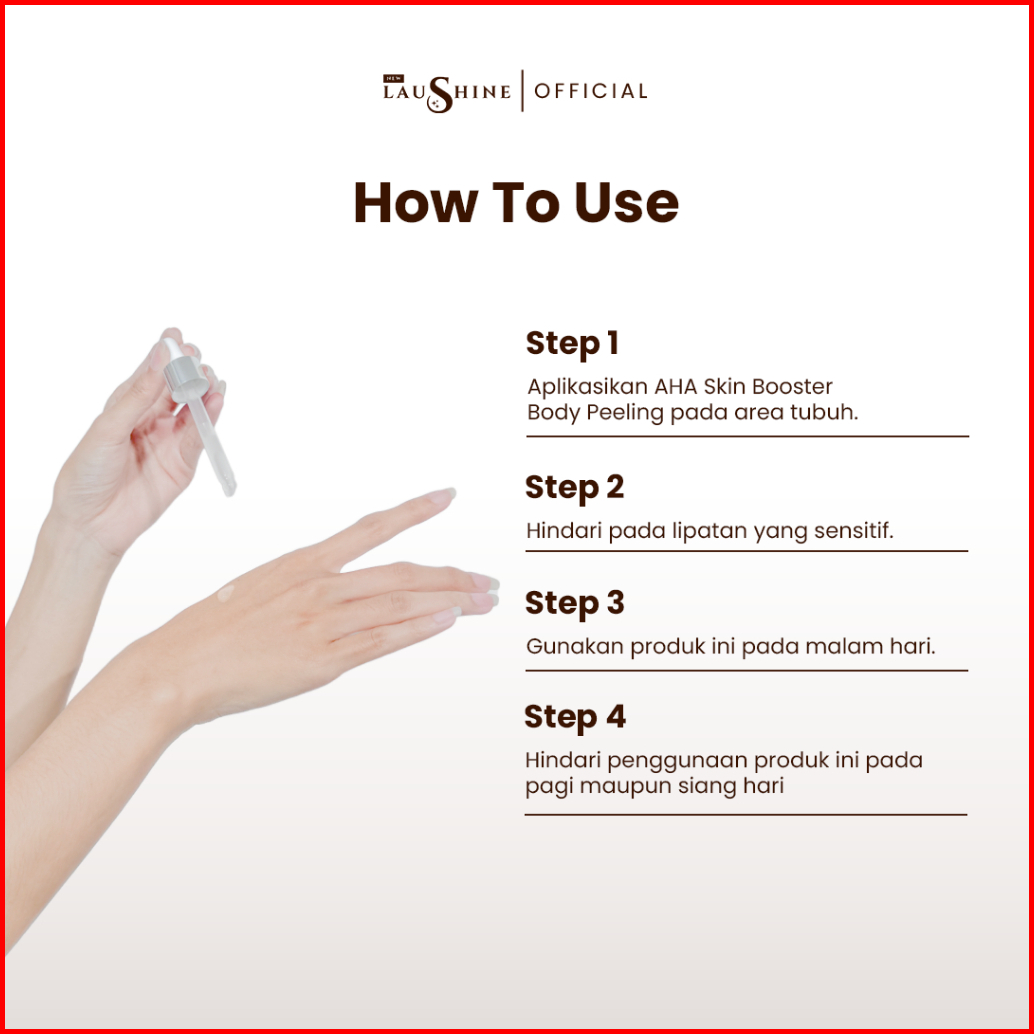 NEW LAUSHINE | OFFICIAL

How To Use

Step 1
Aplikasikan AHA Skin Booster Body Peeling pada area tubuh.

Step 2
Hindari pada lipatan yang sensitif.

Step 3
Gunakan produk ini pada malam hari.

Step 4
Hindari penggunaan produk ini pada pagi maupun siang hari