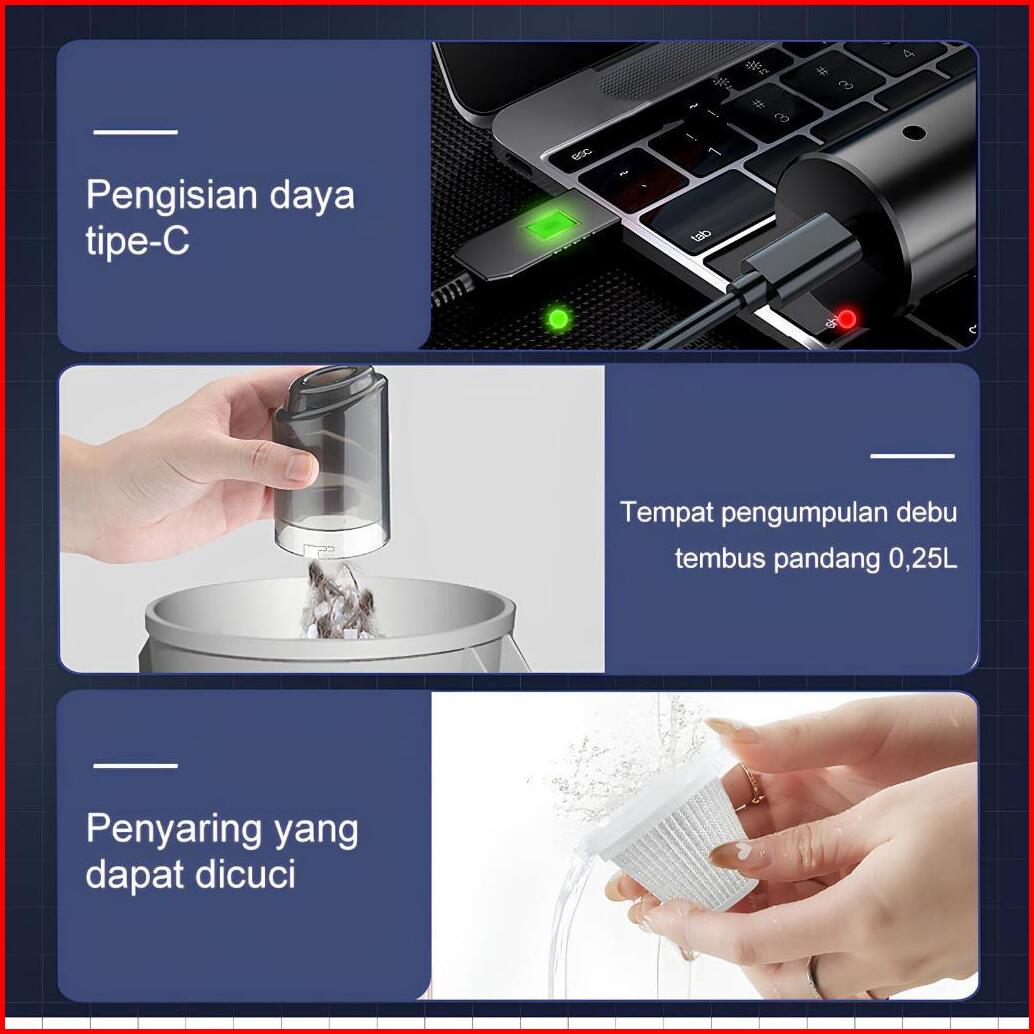 Pengisian daya tipe-C

esc

tab

Tempat pengumpulan debu tembus pandang 0,25L

Penyaring yang dapat dicuci