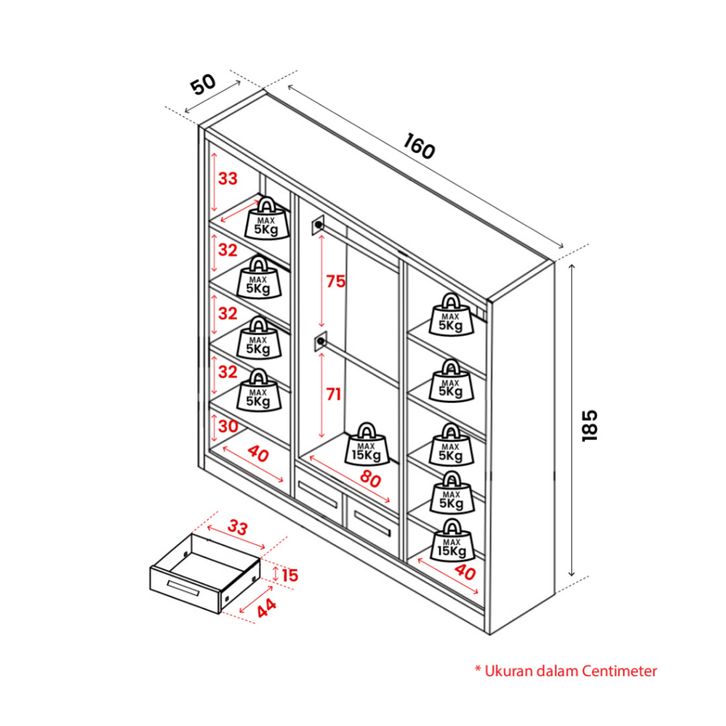 50

160

185

33

MAX 5Kg

32

MAX 5Kg

32

MAX 5Kg

32

MAX 5Kg

30

40

75

71

MAX 15Kg

80

MAX 5Kg

MAX 5Kg

MAX 5Kg

MAX 5Kg

MAX 15Kg

40

33

15

44

* Ukuran dalam Centimeter