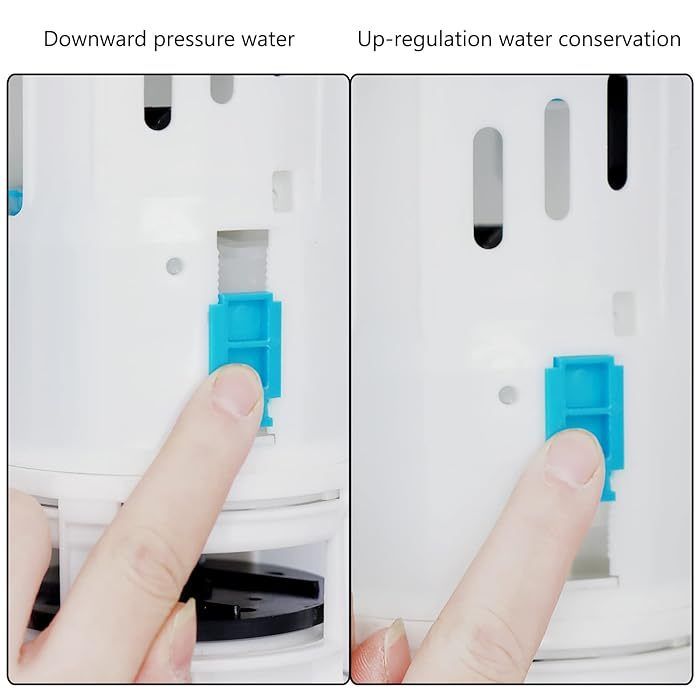 Downward pressure water

Up-regulation water conservation