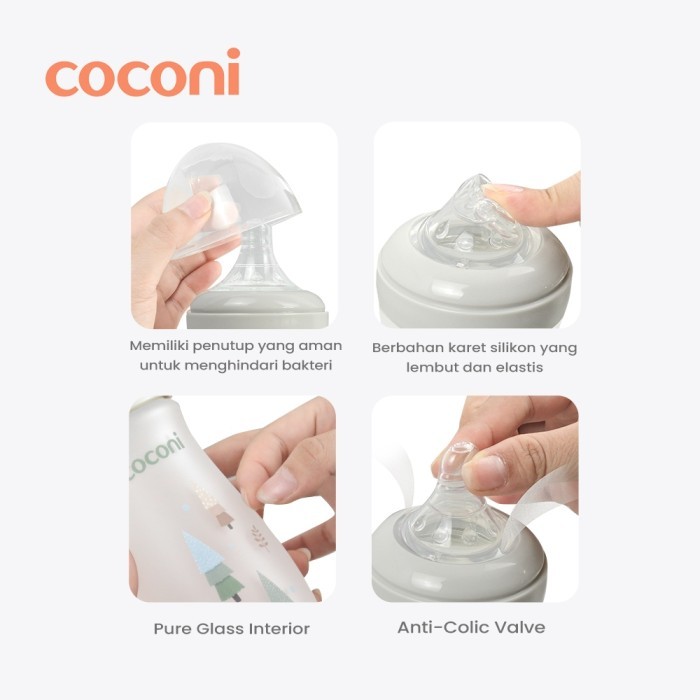 coconi

Memiliki penutup yang aman untuk menghindari bakteri

Berbahan karet silikon yang lembut dan elastis

coconi

Pure Glass Interior

Anti-Colic Valve