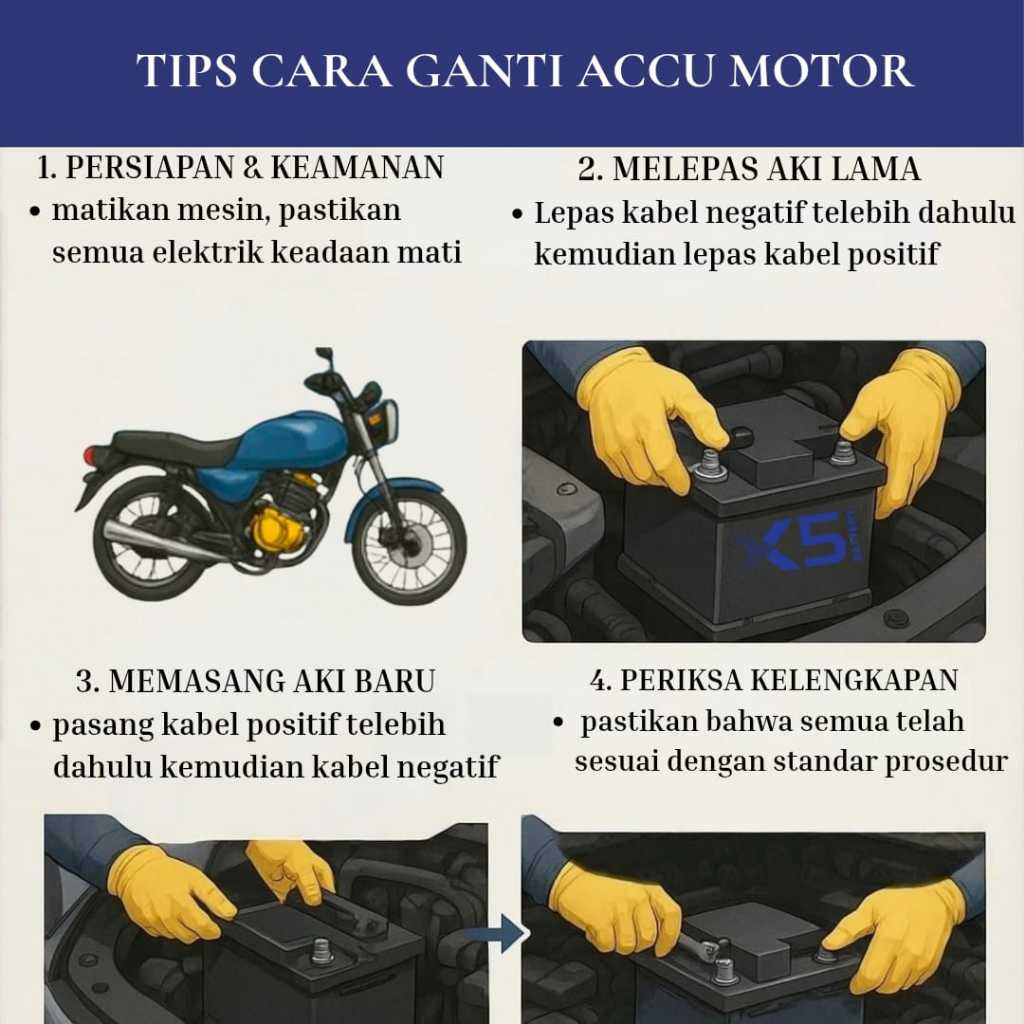 TIPS CARA GANTI ACCU MOTOR

1. PERSIAPAN & KEAMANAN
• matikan mesin, pastikan semua elektrik keadaan mati

2. MELEPAS AKI LAMA
• Lepas kabel negatif telebih dahulu kemudian lepas kabel positif

X5

3. MEMASANG AKI BARU
• pasang kabel positif telebih dahulu kemudian kabel negatif

4. PERIKSA KELENGKAPAN
• pastikan bahwa semua telah sesuai dengan standar prosedur