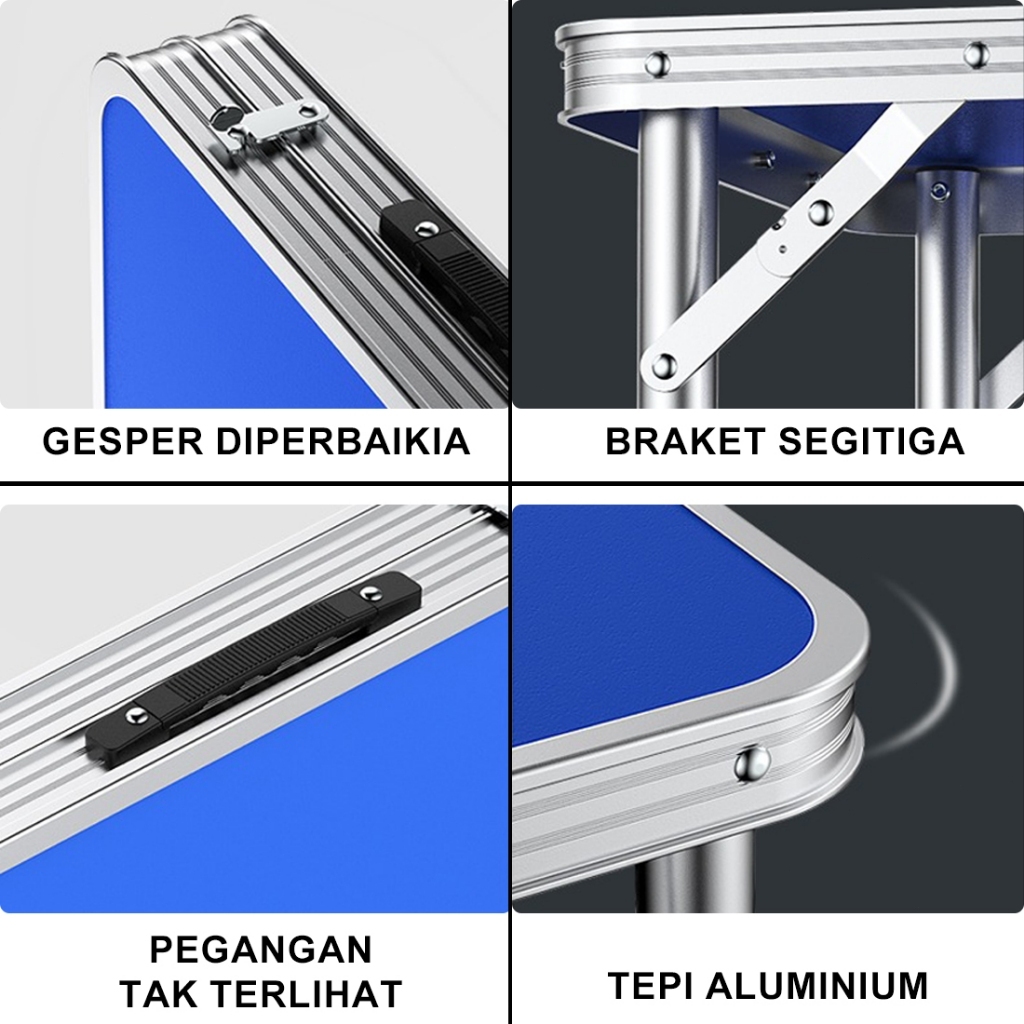 GESPER DIPERBAIKIA

BRAKET SEGITIGA

PEGANGAN
TAK TERLIHAT

TEPI ALUMINIUM