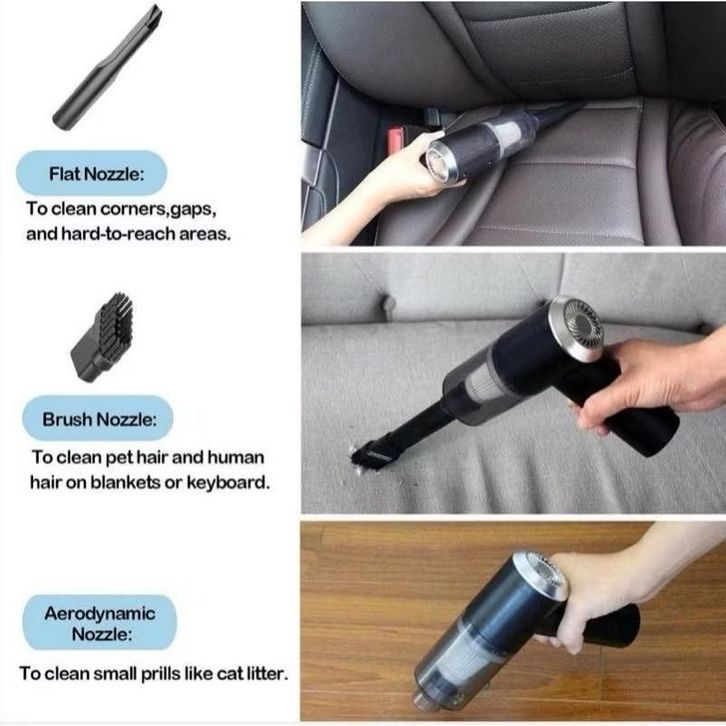 Flat Nozzle:

To clean corners,gaps, and hard-to-reach areas.

Brush Nozzle:

To clean pet hair and human hair on blankets or keyboard.

Aerodynamic Nozzle:

To clean small prills like cat litter.