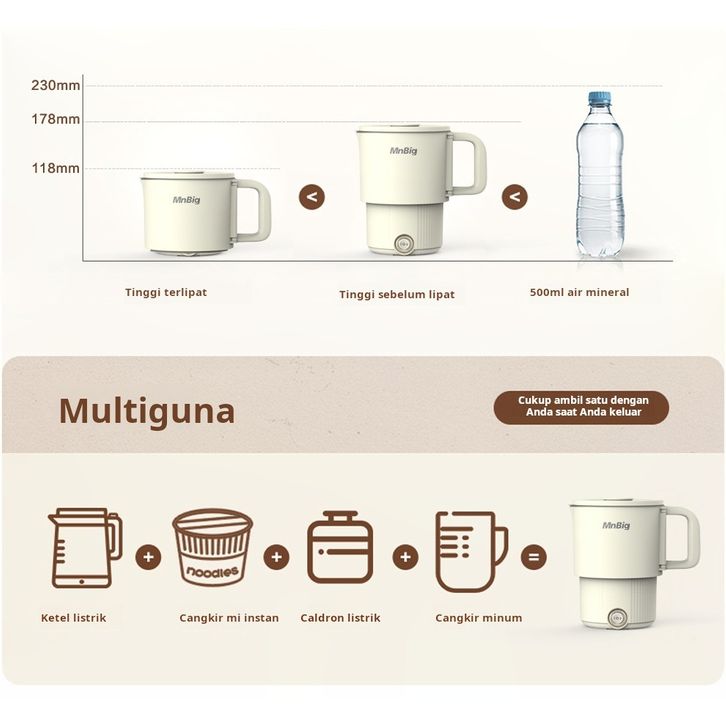 230mm
178mm
118mm

MnBig
<
MnBig
<

Tinggi terlipat
Tinggi sebelum lipat
500ml air mineral

Multiguna

Cukup ambil satu dengan Anda saat Anda keluar

+ noodles + + = MnBig

Ketel listrik
Cangkir mi instan
Caldron listrik
Cangkir minum