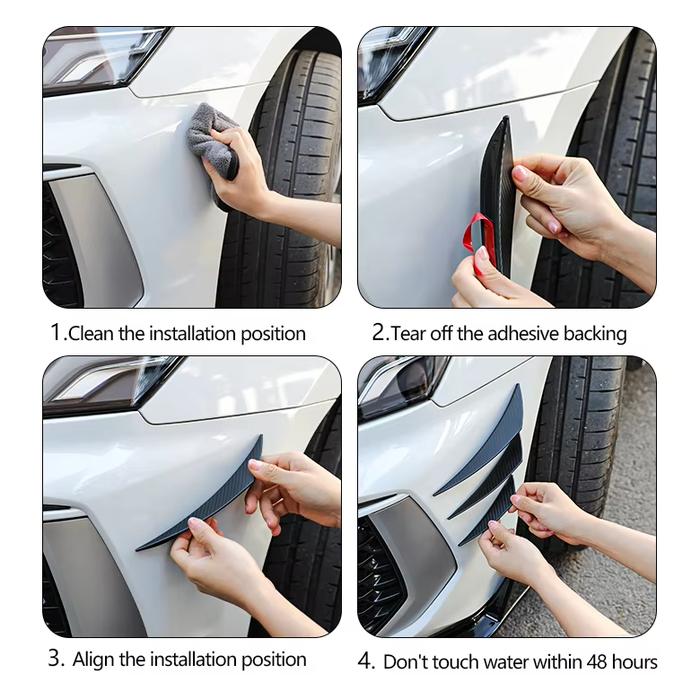 1.Clean the installation position

2.Tear off the adhesive backing

3. Align the installation position

4. Don't touch water within 48 hours