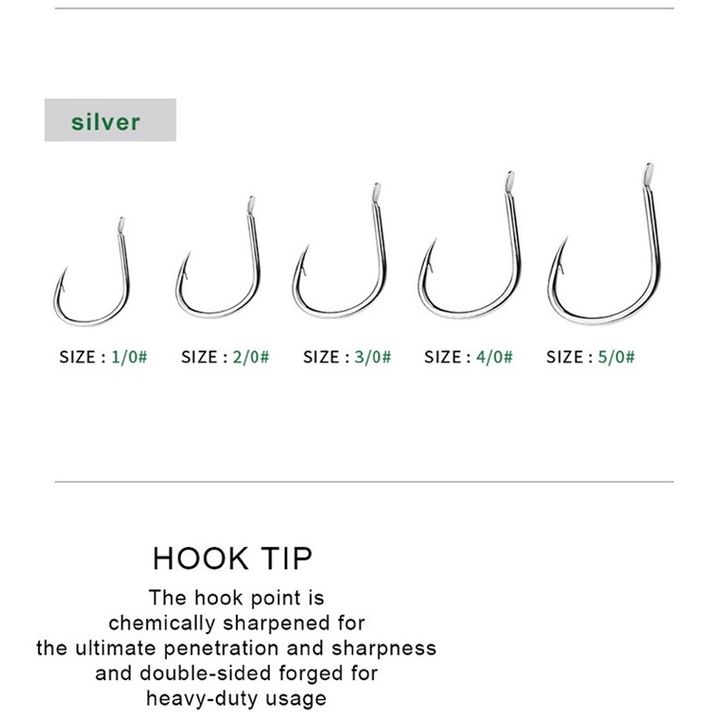 silver

SIZE : 1/0#

SIZE : 2/0#

SIZE : 3/0#

SIZE : 4/0#

SIZE : 5/0#

HOOK TIP

The hook point is chemically sharpened for the ultimate penetration and sharpness and double-sided forged for heavy-duty usage