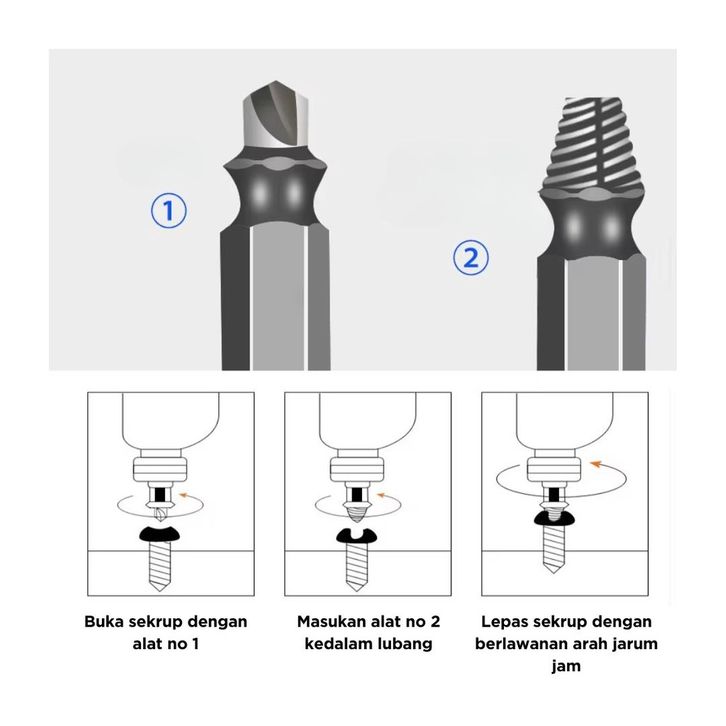 1

2

Buka sekrup dengan alat no 1

Masukan alat no 2 kedalam lubang

Lepas sekrup dengan berlawanan arah jarum jam