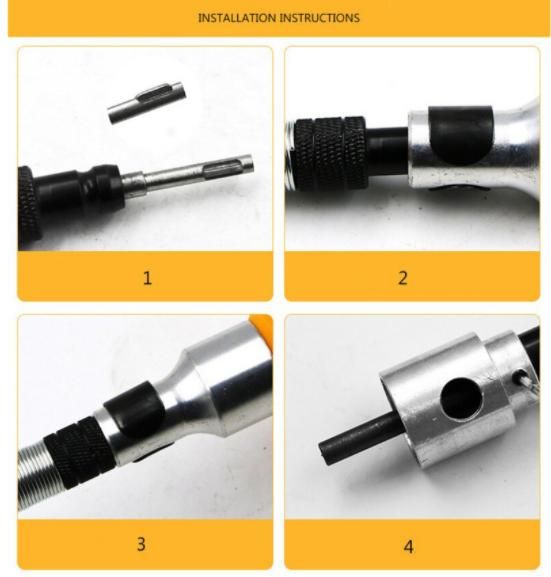 INSTALLATION INSTRUCTIONS

1

2

3

4