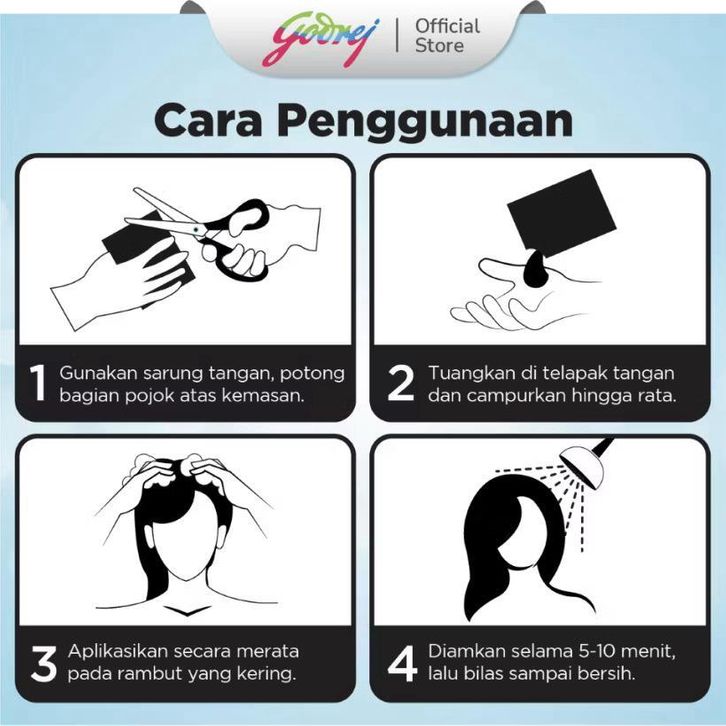 Godrej | Official Store

Cara Penggunaan

1 Gunakan sarung tangan, potong bagian pojok atas kemasan.

2 Tuangkan di telapak tangan dan campurkan hingga rata.

3 Aplikasikan secara merata pada rambut yang kering.

4 Diamkan selama 5-10 menit, lalu bilas sampai bersih.