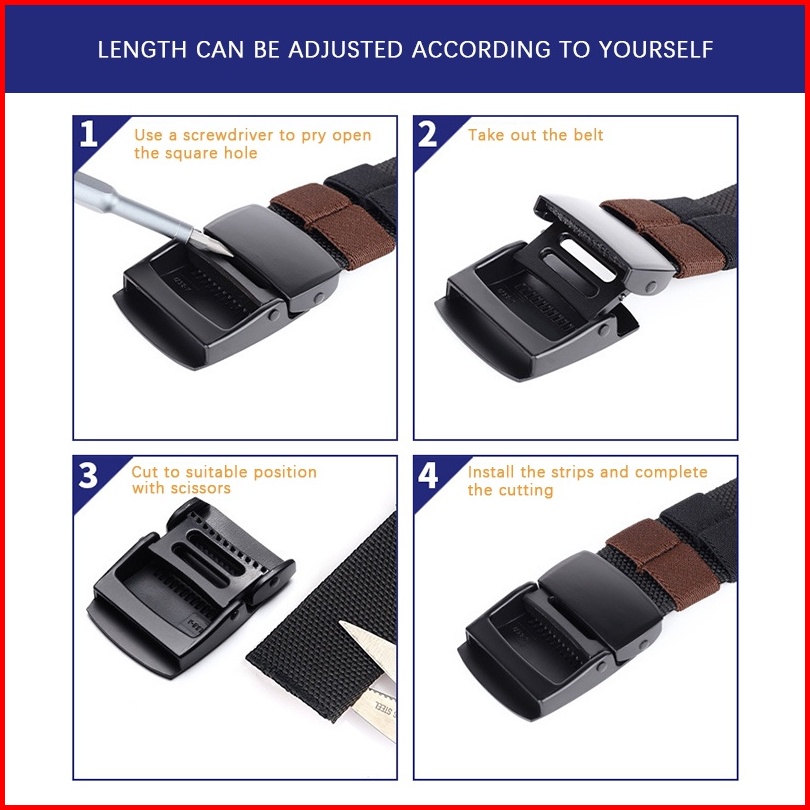 LENGTH CAN BE ADJUSTED ACCORDING TO YOURSELF

1 Use a screwdriver to pry open the square hole

2 Take out the belt

3 Cut to suitable position with scissors

STEEL

4 Install the strips and complete the cutting