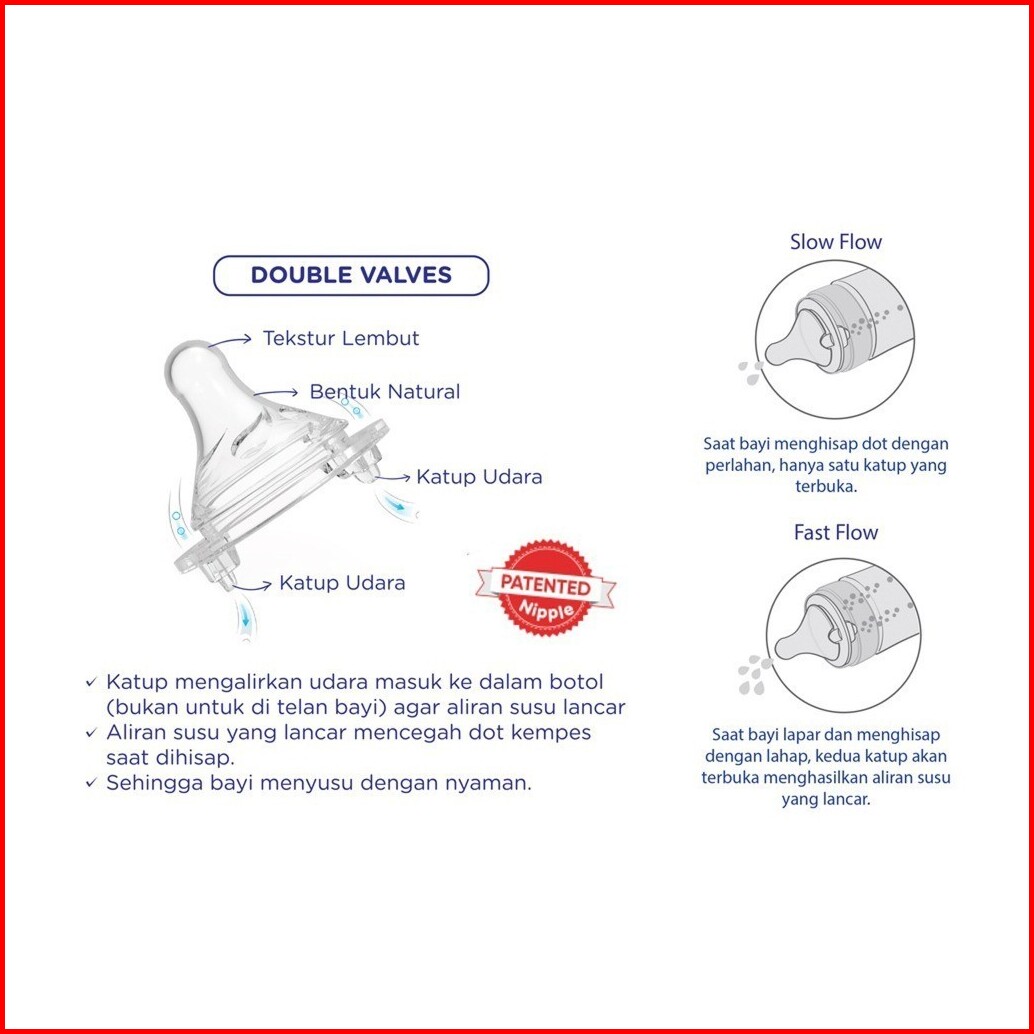 DOUBLE VALVES

Tekstur Lembut

Bentuk Natural

Katup Udara

Katup Udara

PATENTED Nipple

✓ Katup mengalirkan udara masuk ke dalam botol (bukan untuk di telan bayi) agar aliran susu lancar
✓ Aliran susu yang lancar mencegah dot kempes saat dihisap.
✓ Sehingga bayi menyusu dengan nyaman.

Slow Flow

Saat bayi menghisap dot dengan perlahan, hanya satu katup yang terbuka.

Fast Flow

Saat bayi lapar dan menghisap dengan lahap, kedua katup akan terbuka menghasilkan aliran susu yang lancar.