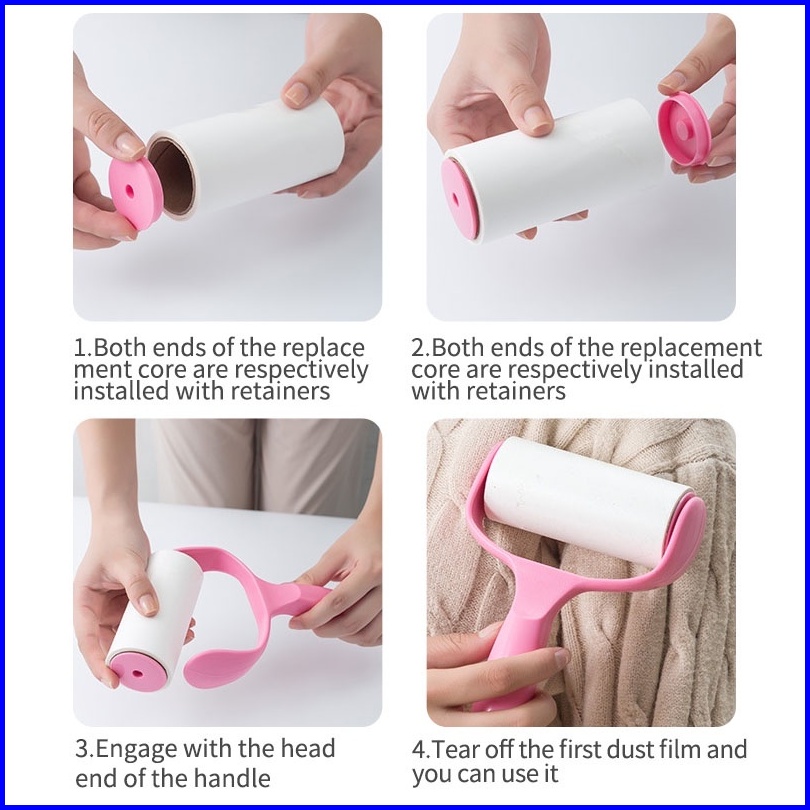 1.Both ends of the replace ment core are respectively installed with retainers

2.Both ends of the replacement core are respectively installed with retainers

3.Engage with the head end of the handle

4.Tear off the first dust film and you can use it