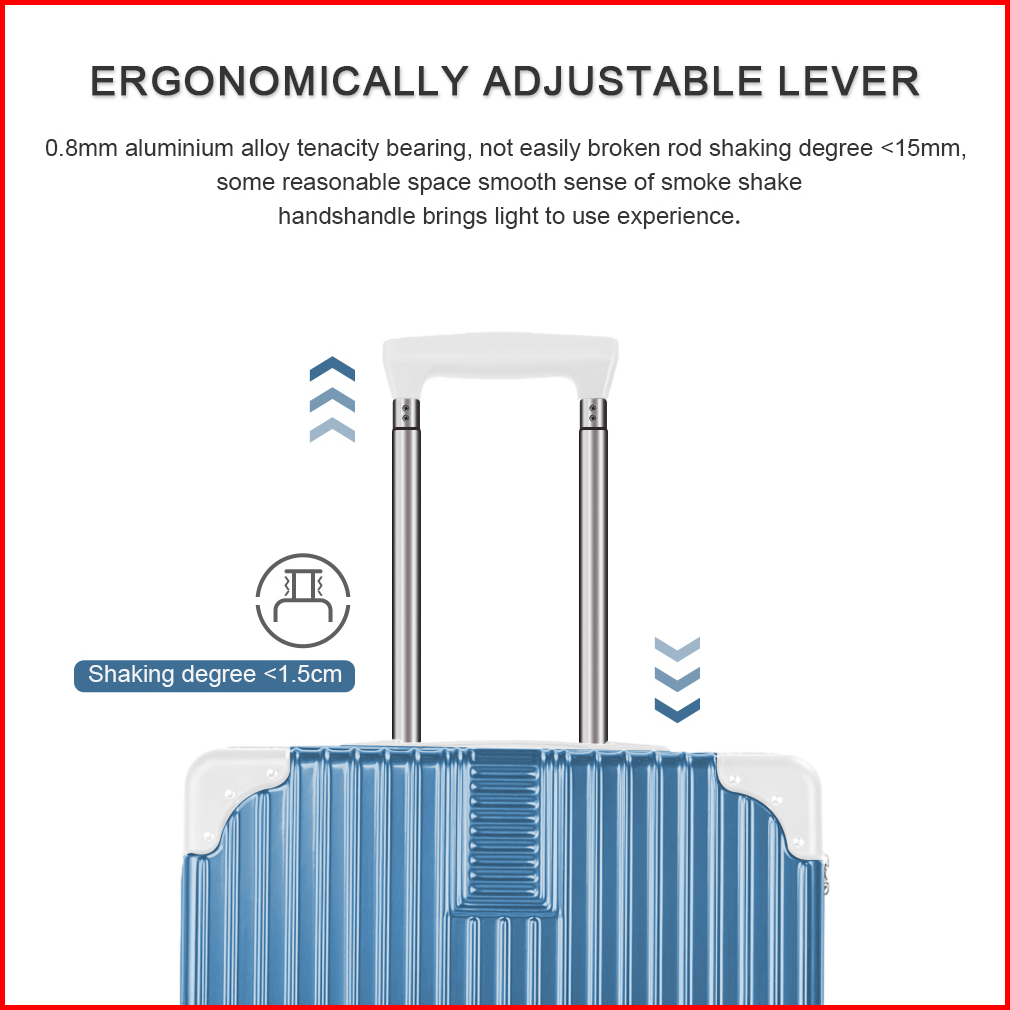 ERGONOMICALLY ADJUSTABLE LEVER

0.8mm aluminium alloy tenacity bearing, not easily broken rod shaking degree <15mm, some reasonable space smooth sense of smoke shake handshandle brings light to use experience.

Shaking degree <1.5cm