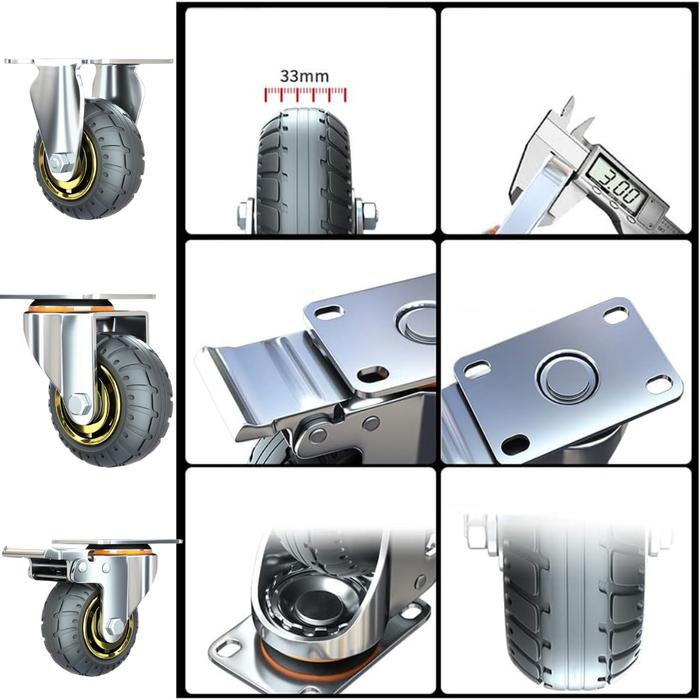 33mm

3.00