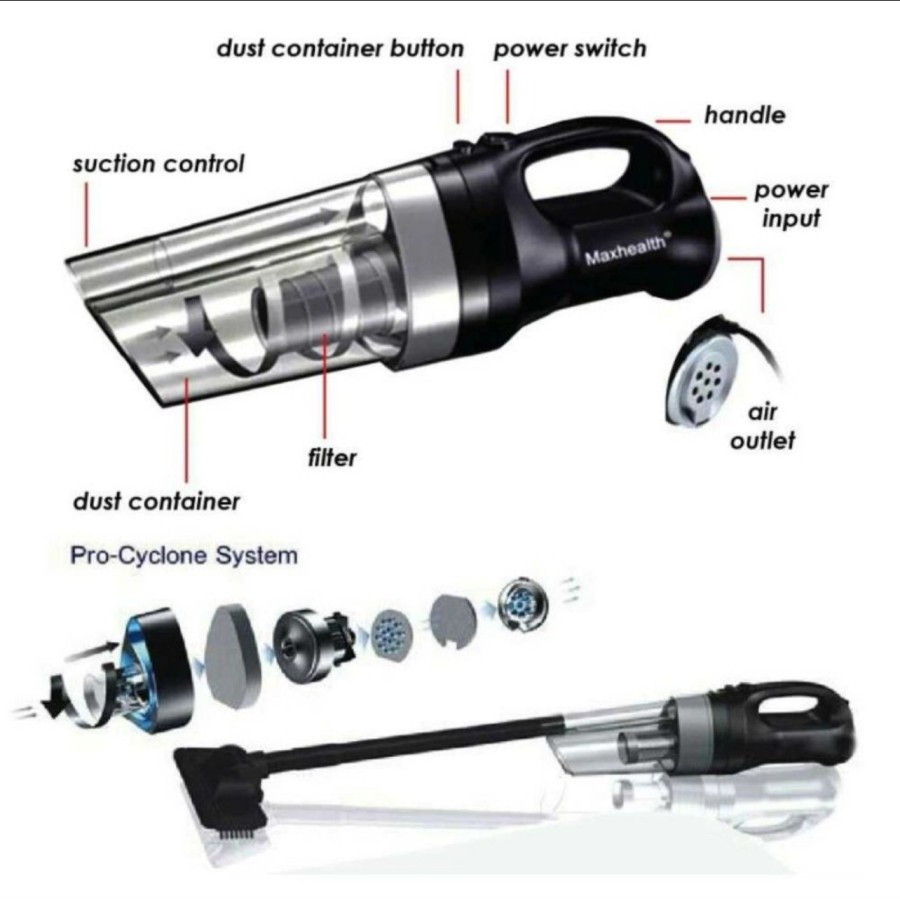 dust container button
power switch
handle
suction control
power input
Maxhealth®
air outlet
filter
dust container

Pro-Cyclone System