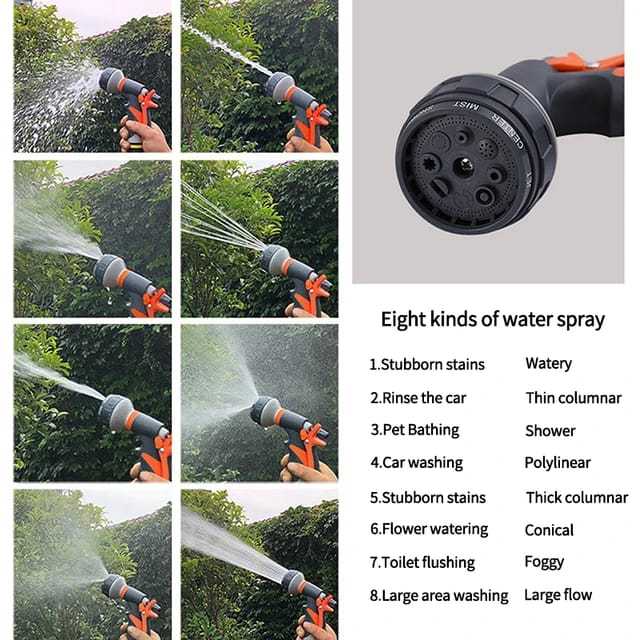 MIST
CENTER

Eight kinds of water spray

| | |
|---|---|
| 1.Stubborn stains | Watery |
| 2.Rinse the car | Thin columnar |
| 3.Pet Bathing | Shower |
| 4.Car washing | Polylinear |
| 5.Stubborn stains | Thick columnar |
| 6.Flower watering | Conical |
| 7.Toilet flushing | Foggy |
| 8.Large area washing | Large flow |