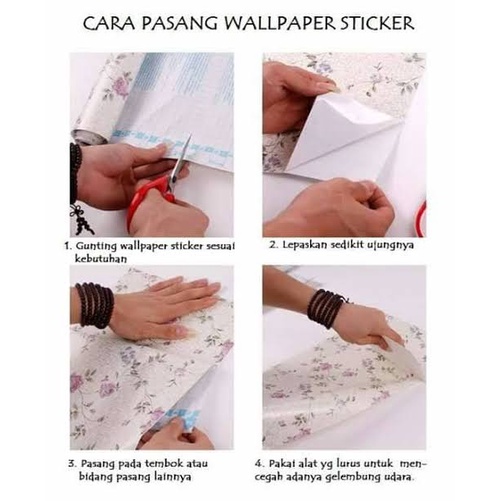 CARA PASANG WALLPAPER STICKER

1. Gunting wallpaper sticker sesuai kebutuhan

2. Lepaskan sedikit ujungnya

3. Pasang pada tembok atau bidang pasang lainnya

4. Pakai alat yg lurus untuk mencegah adanya gelembung udara.