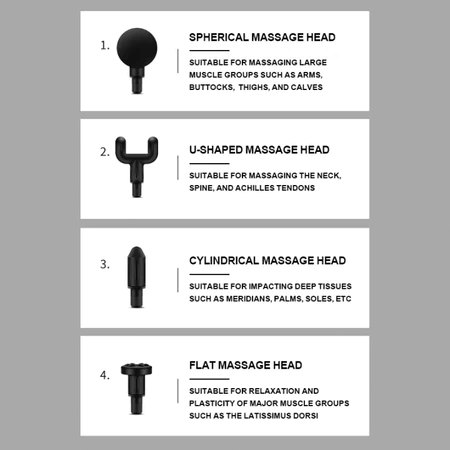 1.

SPHERICAL MASSAGE HEAD

SUITABLE FOR MASSAGING LARGE MUSCLE GROUPS SUCH AS ARMS, BUTTOCKS, THIGHS, AND CALVES

2.

U-SHAPED MASSAGE HEAD

SUITABLE FOR MASSAGING THE NECK, SPINE, AND ACHILLES TENDONS

3.

CYLINDRICAL MASSAGE HEAD

SUITABLE FOR IMPACTING DEEP TISSUES SUCH AS MERIDIANS, PALMS, SOLES, ETC

4.

FLAT MASSAGE HEAD

SUITABLE FOR RELAXATION AND PLASTICITY OF MAJOR MUSCLE GROUPS SUCH AS THE LATISSIMUS DORSI