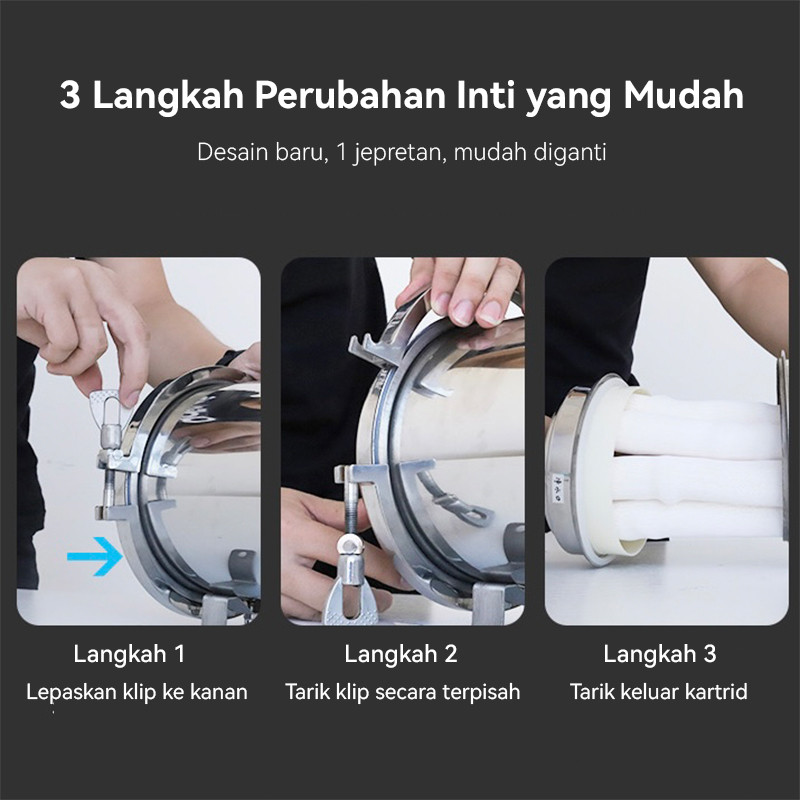 3 Langkah Perubahan Inti yang Mudah

Desain baru, 1 jepretan, mudah diganti

Langkah 1
Lepaskan klip ke kanan

Langkah 2
Tarik klip secara terpisah

Langkah 3
Tarik keluar kartrid