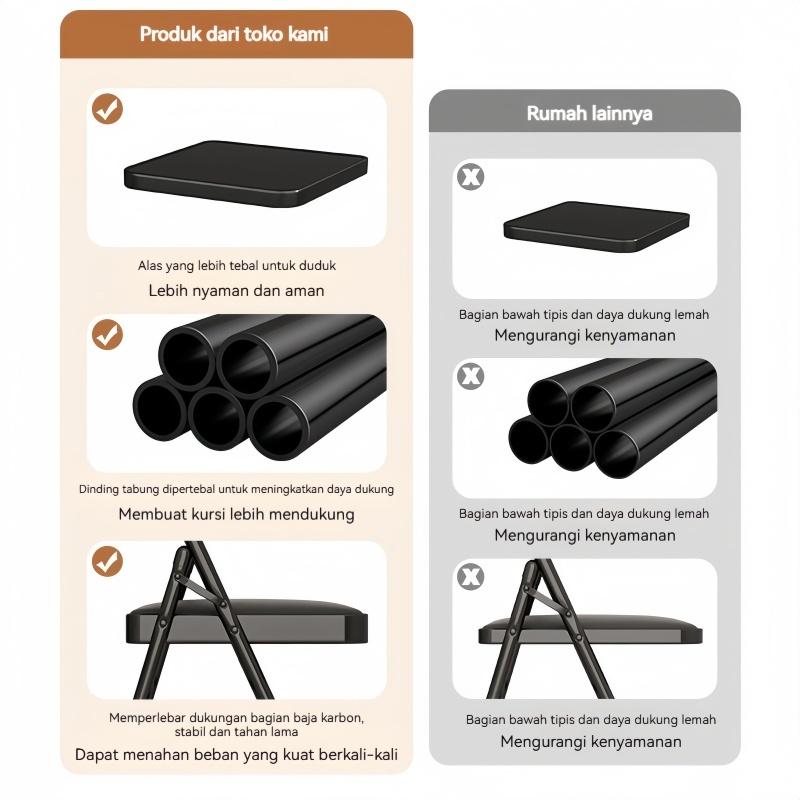 Produk dari toko kami

Alas yang lebih tebal untuk duduk
Lebih nyaman dan aman

Dinding tabung dipertebal untuk meningkatkan daya dukung
Membuat kursi lebih mendukung

Memperlebar dukungan bagian baja karbon, stabil dan tahan lama
Dapat menahan beban yang kuat berkali-kali

Rumah lainnya

Bagian bawah tipis dan daya dukung lemah
Mengurangi kenyamanan

Bagian bawah tipis dan daya dukung lemah
Mengurangi kenyamanan

Bagian bawah tipis dan daya dukung lemah
Mengurangi kenyamanan