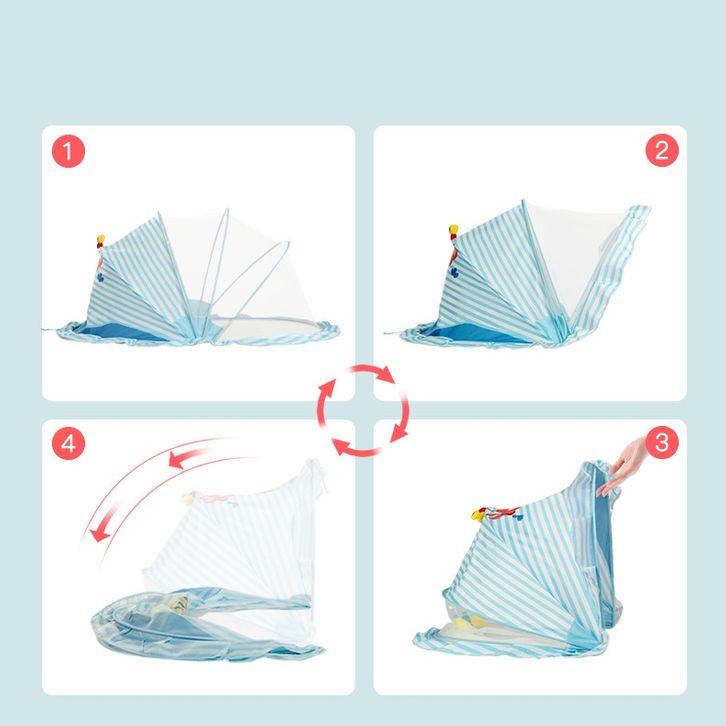 1

2

4

3