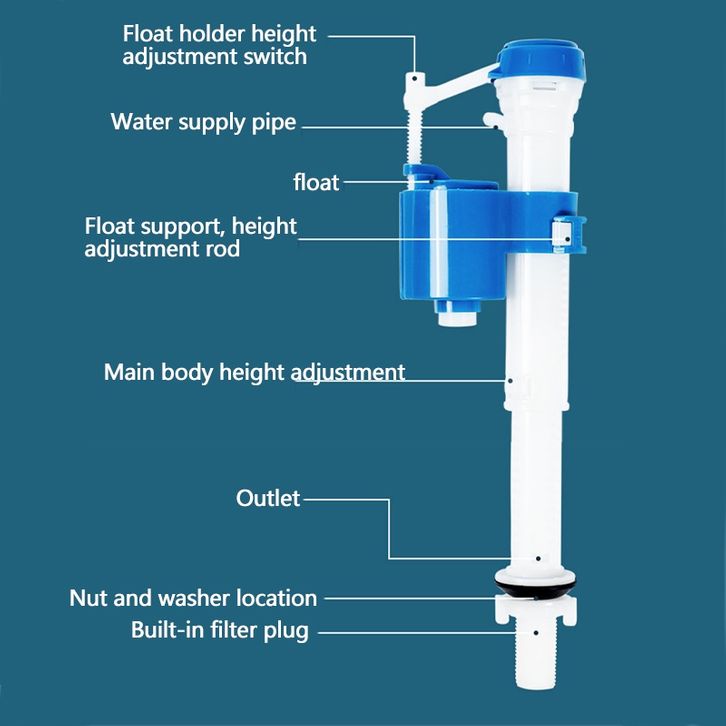 Float holder height adjustment switch

Water supply pipe

float

Float support, height adjustment rod

Main body height adjustment

Outlet

Nut and washer location

Built-in filter plug