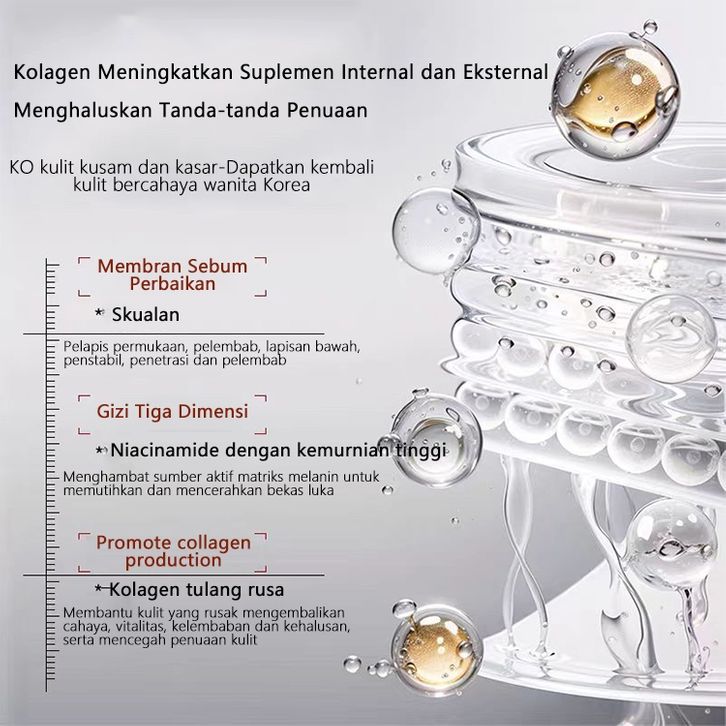 Kolagen Meningkatkan Suplemen Internal dan Eksternal

Menghaluskan Tanda-tanda Penuaan

KO kulit kusam dan kasar-Dapatkan kembali kulit bercahaya wanita Korea

Membran Sebum Perbaikan

* Skualan

Pelapis permukaan, pelembab, lapisan bawah, penstabil, penetrasi dan pelembab

Gizi Tiga Dimensi

* Niacinamide dengan kemurnian tinggi

Menghambat sumber aktif matriks melanin untuk memutihkan dan mencerahkan bekas luka

Promote collagen production

* Kolagen tulang rusa

Membantu kulit yang rusak mengembalikan cahaya, vitalitas, kelembaban dan kehalusan, serta mencegah penuaan kulit