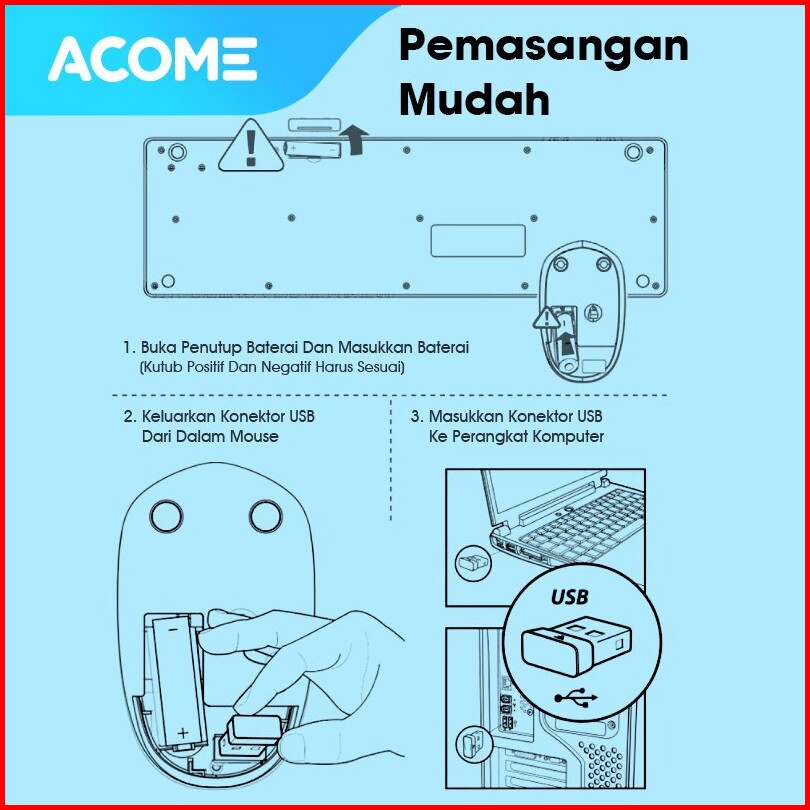 ACOME

Pemasangan Mudah

1. Buka Penutup Baterai Dan Masukkan Baterai (Kutub Positif Dan Negatif Harus Sesuai)

2. Keluarkan Konektor USB Dari Dalam Mouse

3. Masukkan Konektor USB Ke Perangkat Komputer

USB