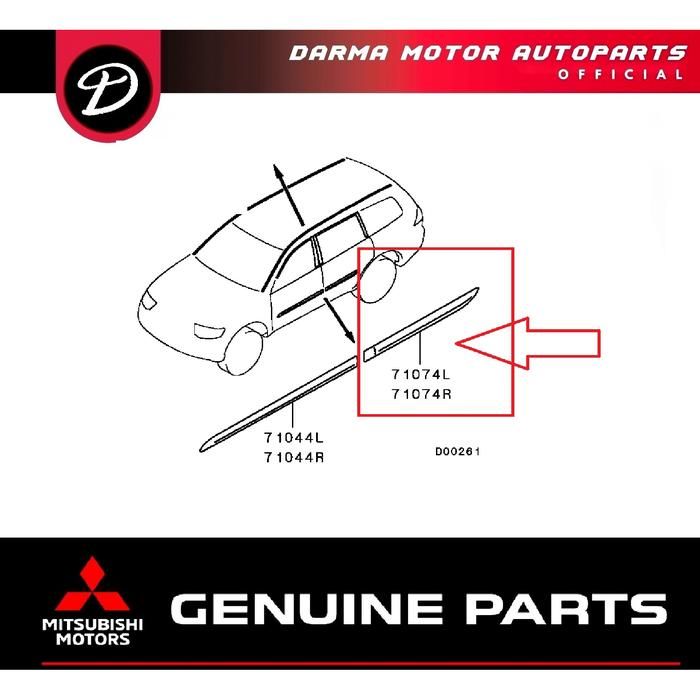 D

DARMA MOTOR AUTOPARTS
OFFICIAL

71074L
71074R

71044L
71044R

D00261

MITSUBISHI
MOTORS

GENUINE PARTS